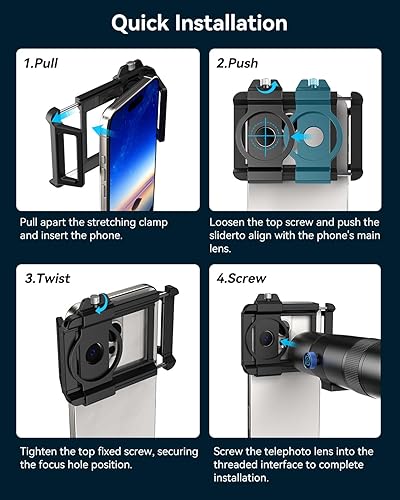 Quick Installation

1.Pull

Pull apart the stretching clamp and insert the phone.

2.Push

Loosen the top screw and push the sliderto align with the phone's main lens.

3.Twist

Tighten the top fixed screw, securing the focus hole position.

4.Screw

Screw the telephoto lens into the threaded interface to complete installation.