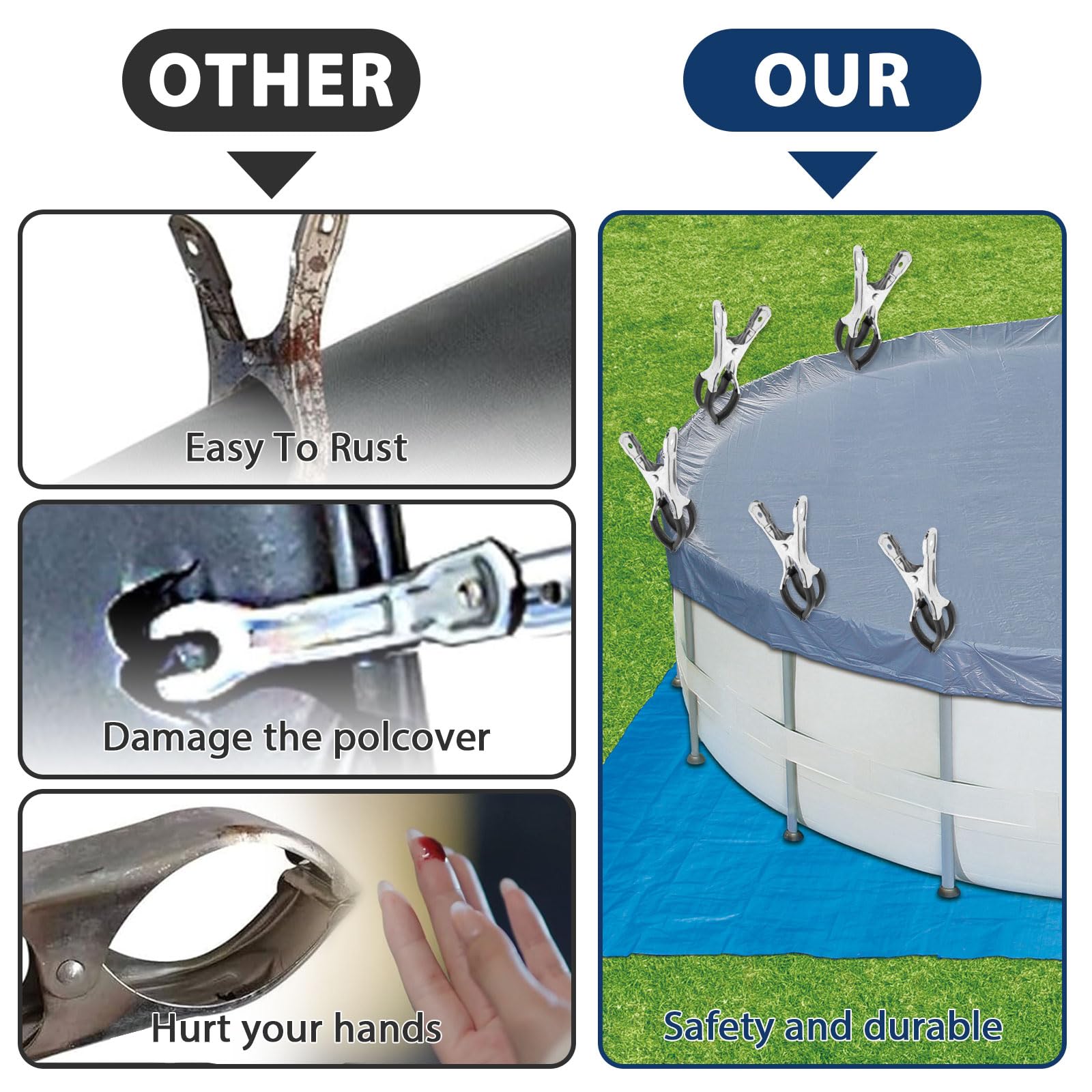 OTHER

Easy To Rust

Damage the polcover

Hurt your hands

OUR

Safety and durable