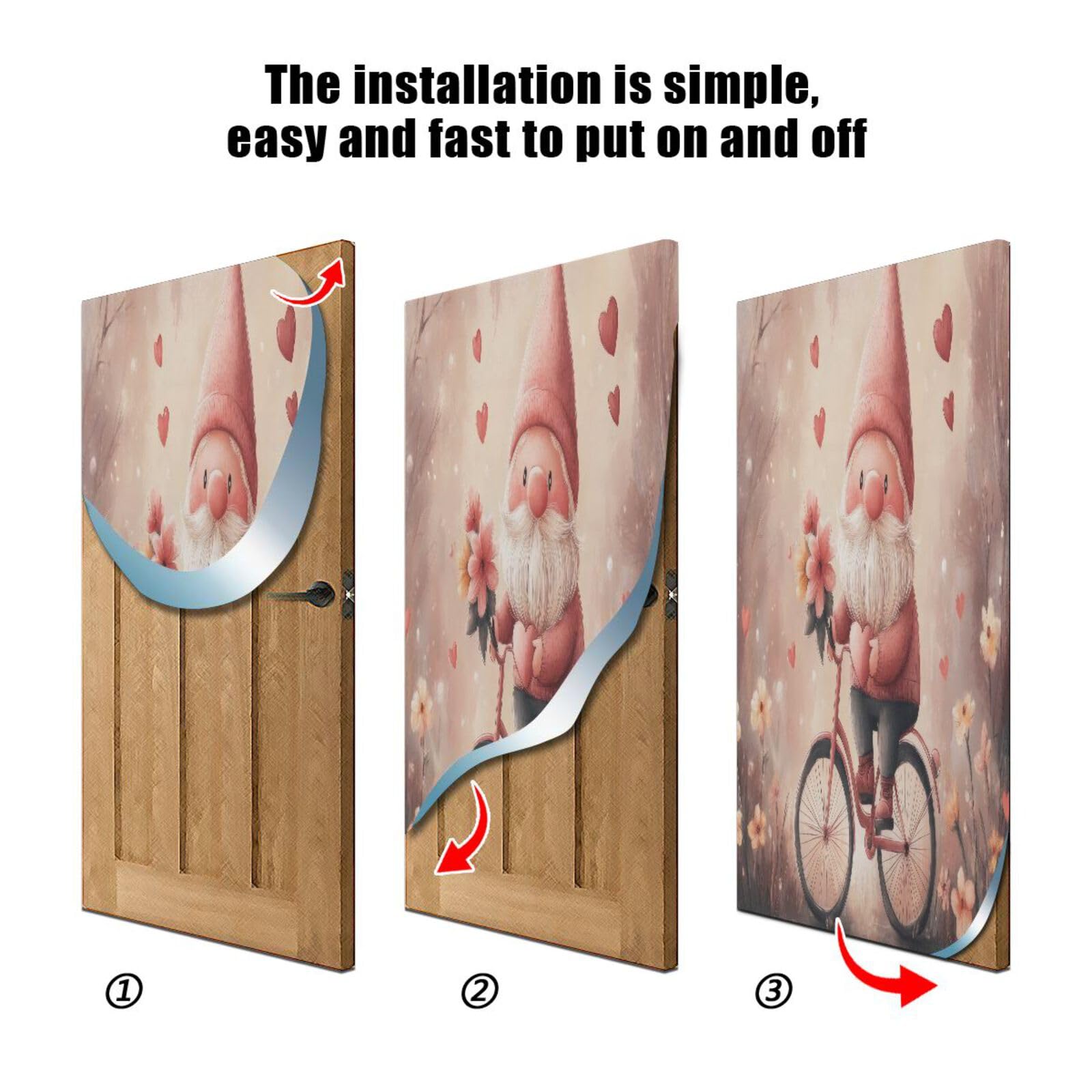 The installation is simple, easy and fast to put on and off

①

②

③