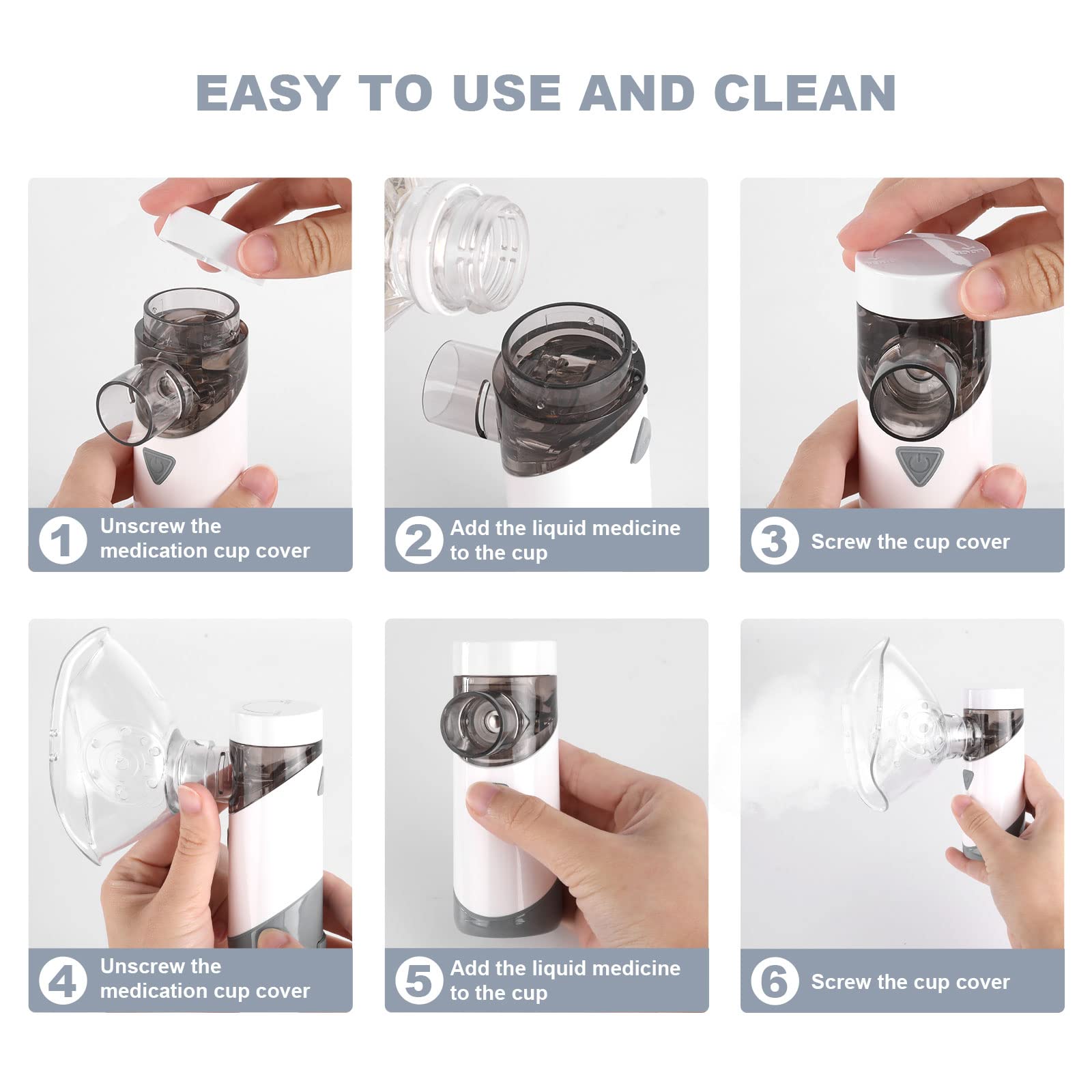 EASY TO USE AND CLEAN

1 Unscrew the medication cup cover

2 Add the liquid medicine to the cup

3 Screw the cup cover

4 Unscrew the medication cup cover

5 Add the liquid medicine to the cup

6 Screw the cup cover