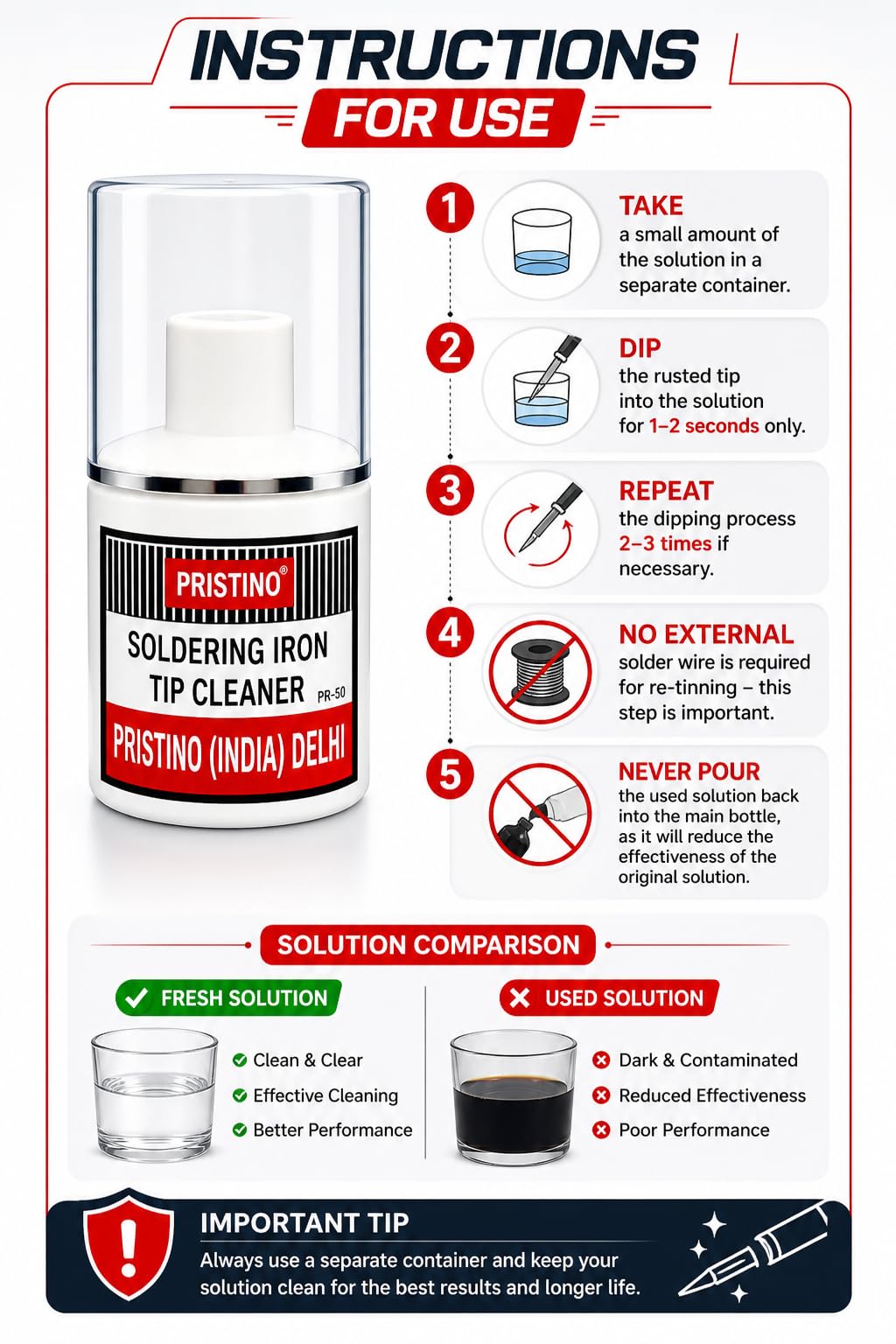 INSTRUCTIONS
FOR USE

PRISTINO®
SOLDERING IRON TIP CLEANER PR-50
PRISTINO (INDIA) DELHI

1
TAKE
a small amount of the solution in a separate container.

2
DIP
the rusted tip into the solution for 1–2 seconds only.

3
REPEAT
the dipping process 2–3 times if necessary.

4
NO EXTERNAL
solder wire is required for re-tinning – this step is important.

5
NEVER POUR
the used solution back into the main bottle, as it will reduce the effectiveness of the original solution.

SOLUTION COMPARISON

FRESH SOLUTION
Clean & Clear
Effective Cleaning
Better Performance

USED SOLUTION
Dark & Contaminated
Reduced Effectiveness
Poor Performance

IMPORTANT TIP
Always use a separate container and keep your solution clean for the best results and longer life.