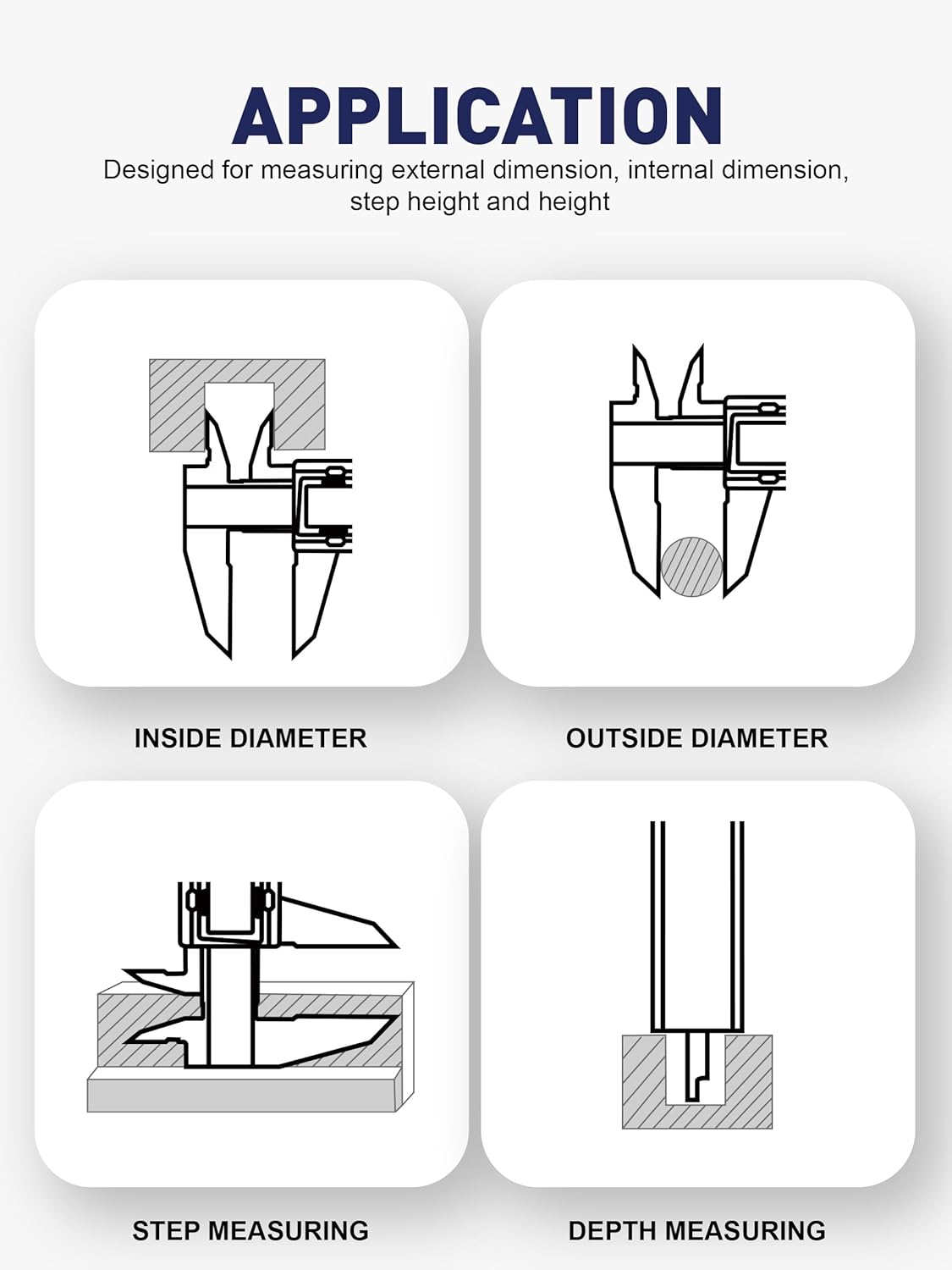 APPLICATION

Designed for measuring external dimension, internal dimension, step height and height

INSIDE DIAMETER

OUTSIDE DIAMETER

STEP MEASURING

DEPTH MEASURING