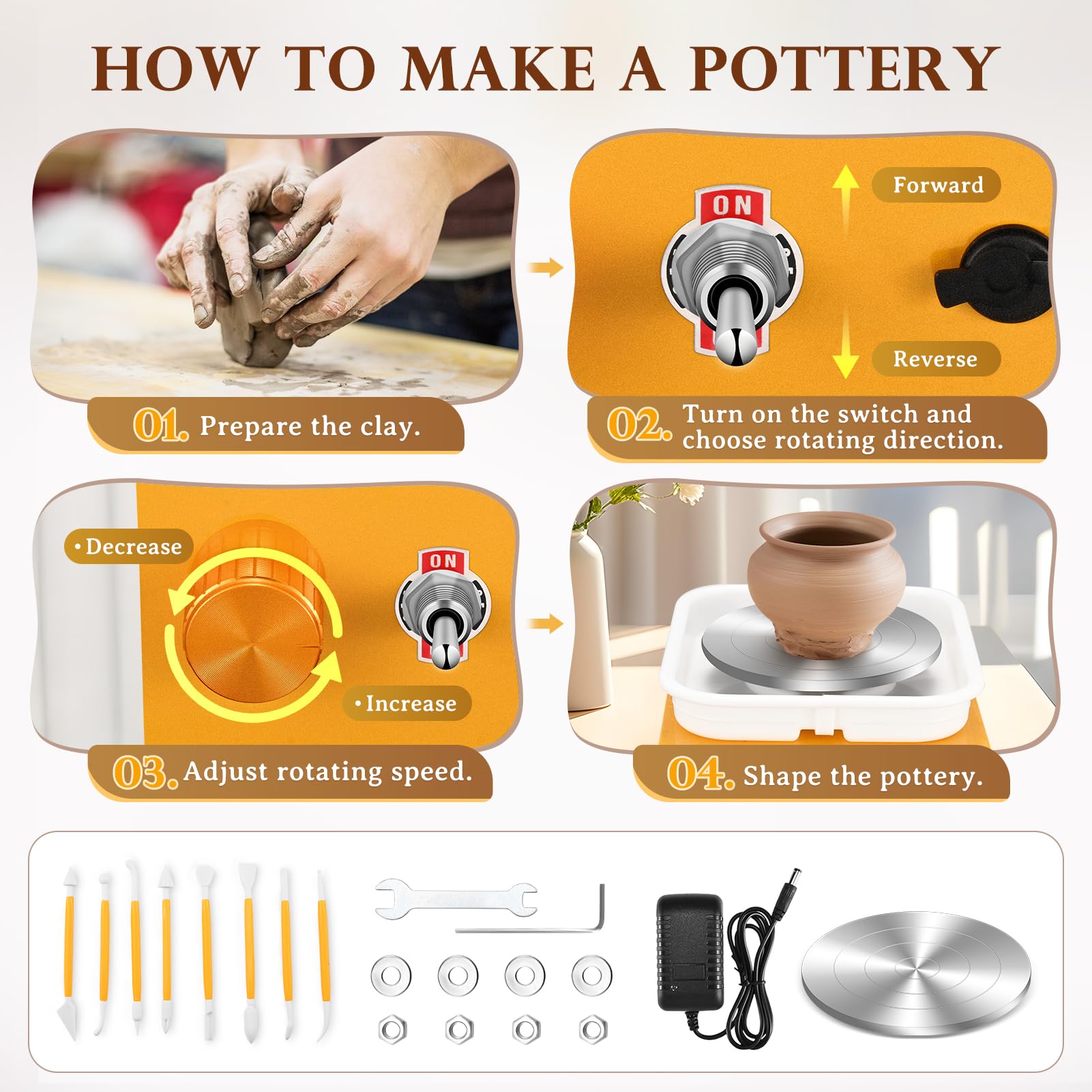 HOW TO MAKE A POTTERY

01. Prepare the clay.

ON

Forward

Reverse

02. Turn on the switch and choose rotating direction.

• Decrease

ON

• Increase

03. Adjust rotating speed.

04. Shape the pottery.