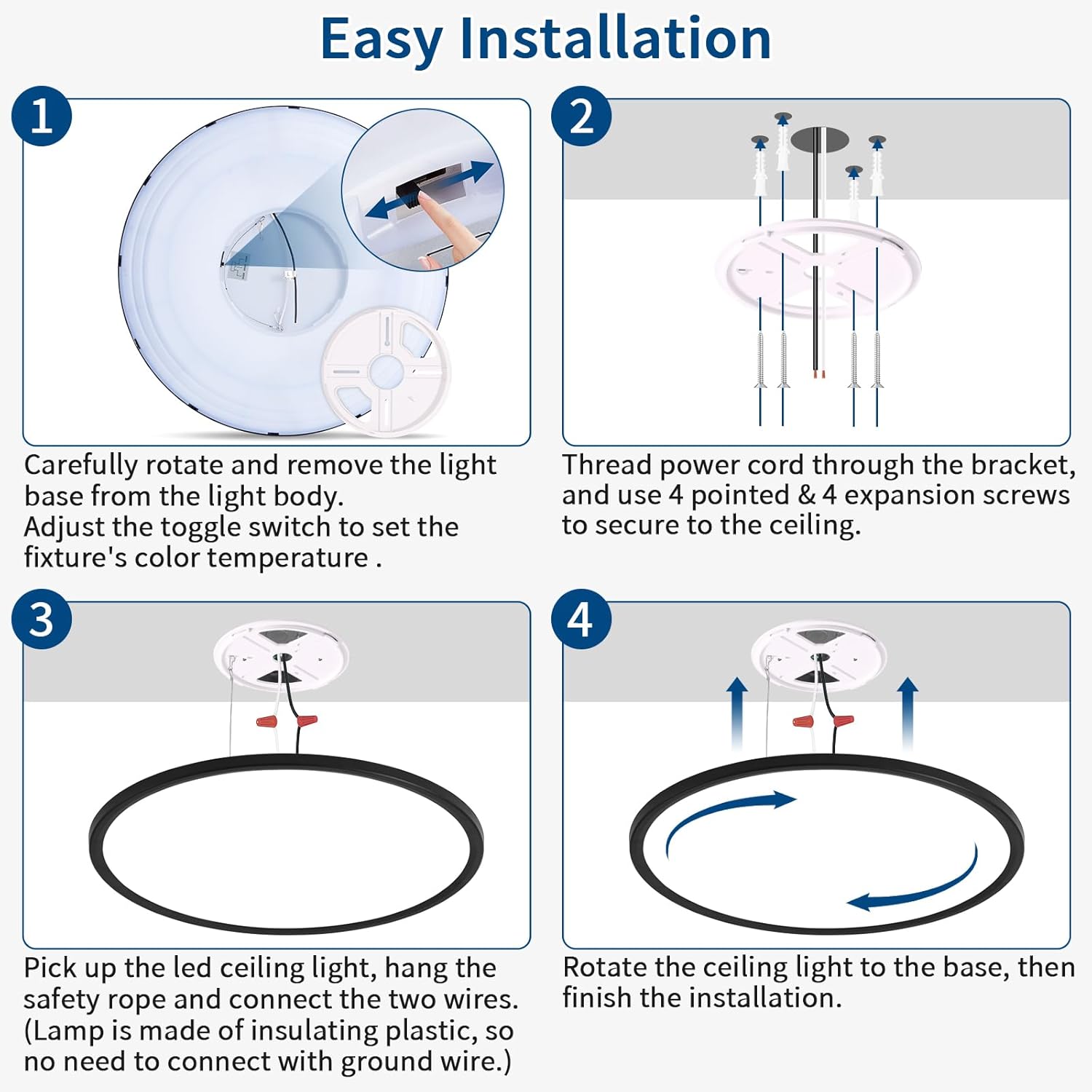 Easy Installation

1

Carefully rotate and remove the light base from the light body.
Adjust the toggle switch to set the fixture's color temperature .

2

Thread power cord through the bracket, and use 4 pointed & 4 expansion screws to secure to the ceiling.

3

Pick up the led ceiling light, hang the safety rope and connect the two wires. (Lamp is made of insulating plastic, so no need to connect with ground wire.)

4

Rotate the ceiling light to the base, then finish the installation.