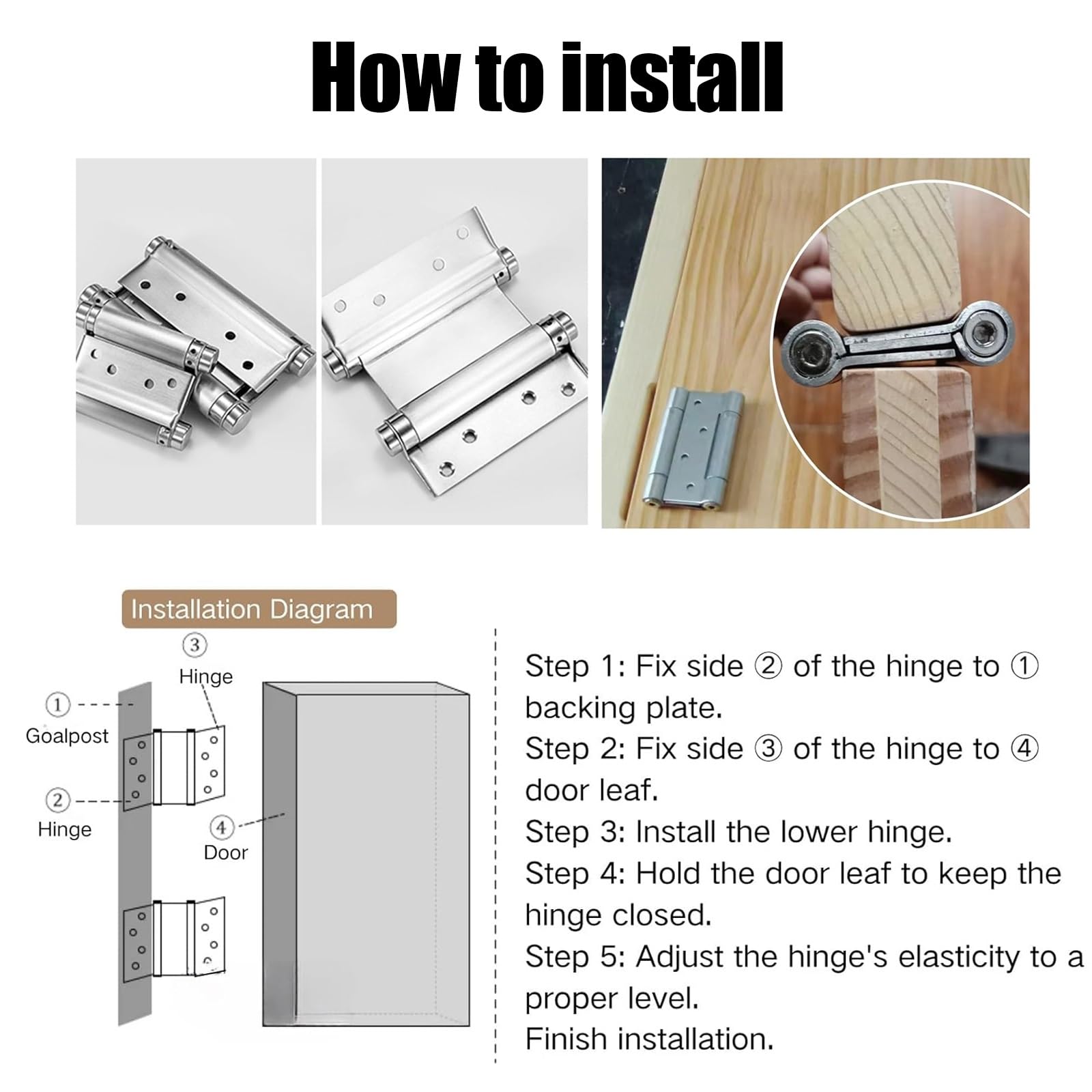 How to install

Installation Diagram

③
Hinge

①
Goalpost

②
Hinge

④
Door

Step 1: Fix side ② of the hinge to ① backing plate.
Step 2: Fix side ③ of the hinge to ④ door leaf.
Step 3: Install the lower hinge.
Step 4: Hold the door leaf to keep the hinge closed.
Step 5: Adjust the hinge's elasticity to a proper level.
Finish installation.