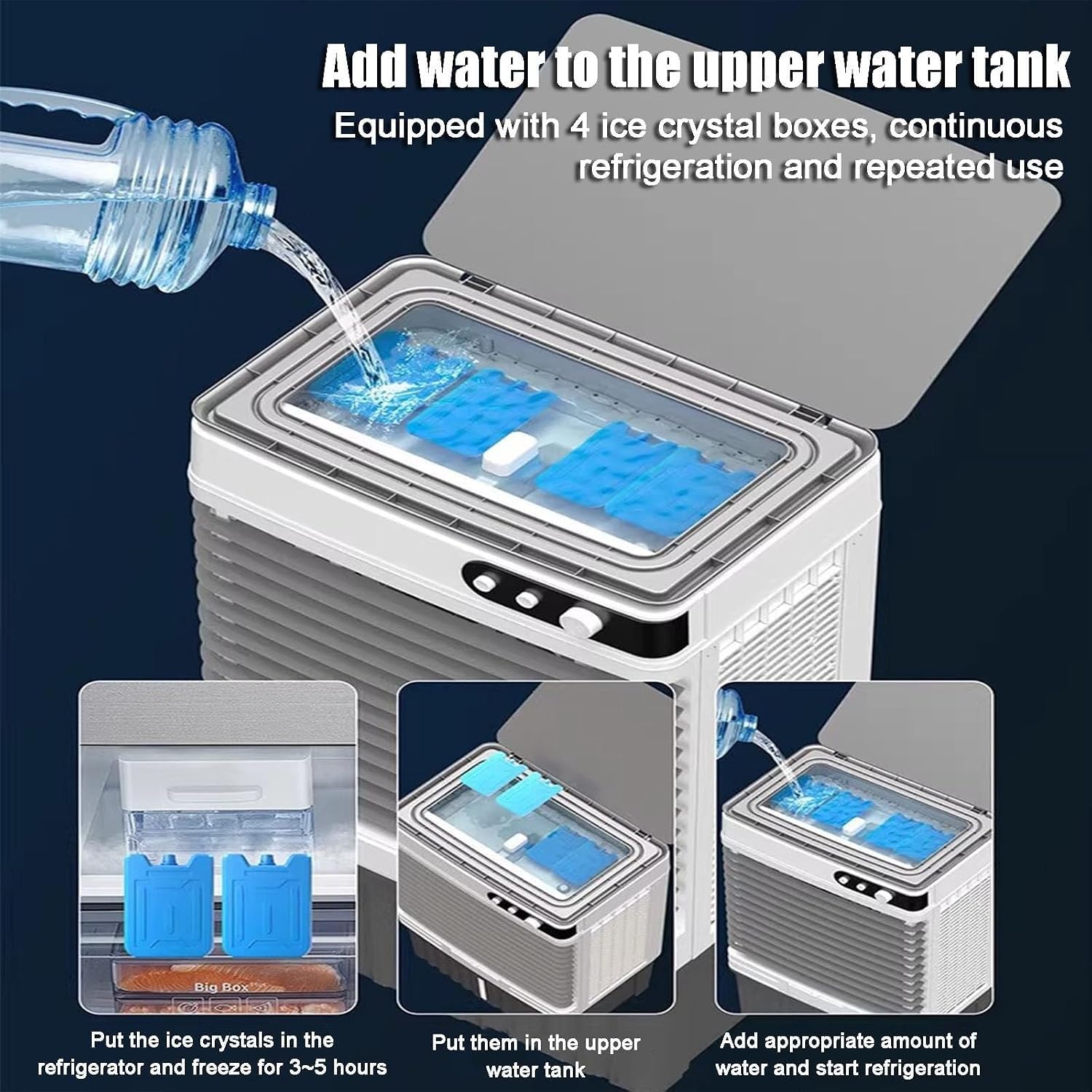 Add water to the upper water tank

Equipped with 4 ice crystal boxes, continuous refrigeration and repeated use

Big Box

Put the ice crystals in the refrigerator and freeze for 3~5 hours

Put them in the upper water tank

Add appropriate amount of water and start refrigeration