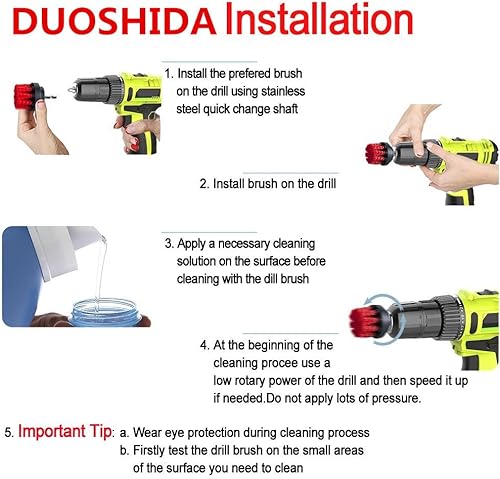 DUOSHIDA Installation

1. Install the prefered brush on the drill using stainless steel quick change shaft

2. Install brush on the drill

3. Apply a necessary cleaning solution on the surface before cleaning with the dill brush

4. At the beginning of the cleaning procee use a low rotary power of the drill and then speed it up if needed.Do not apply lots of pressure.

5. Important Tip: a. Wear eye protection during cleaning process
b. Firstly test the drill brush on the small areas of the surface you need to clean