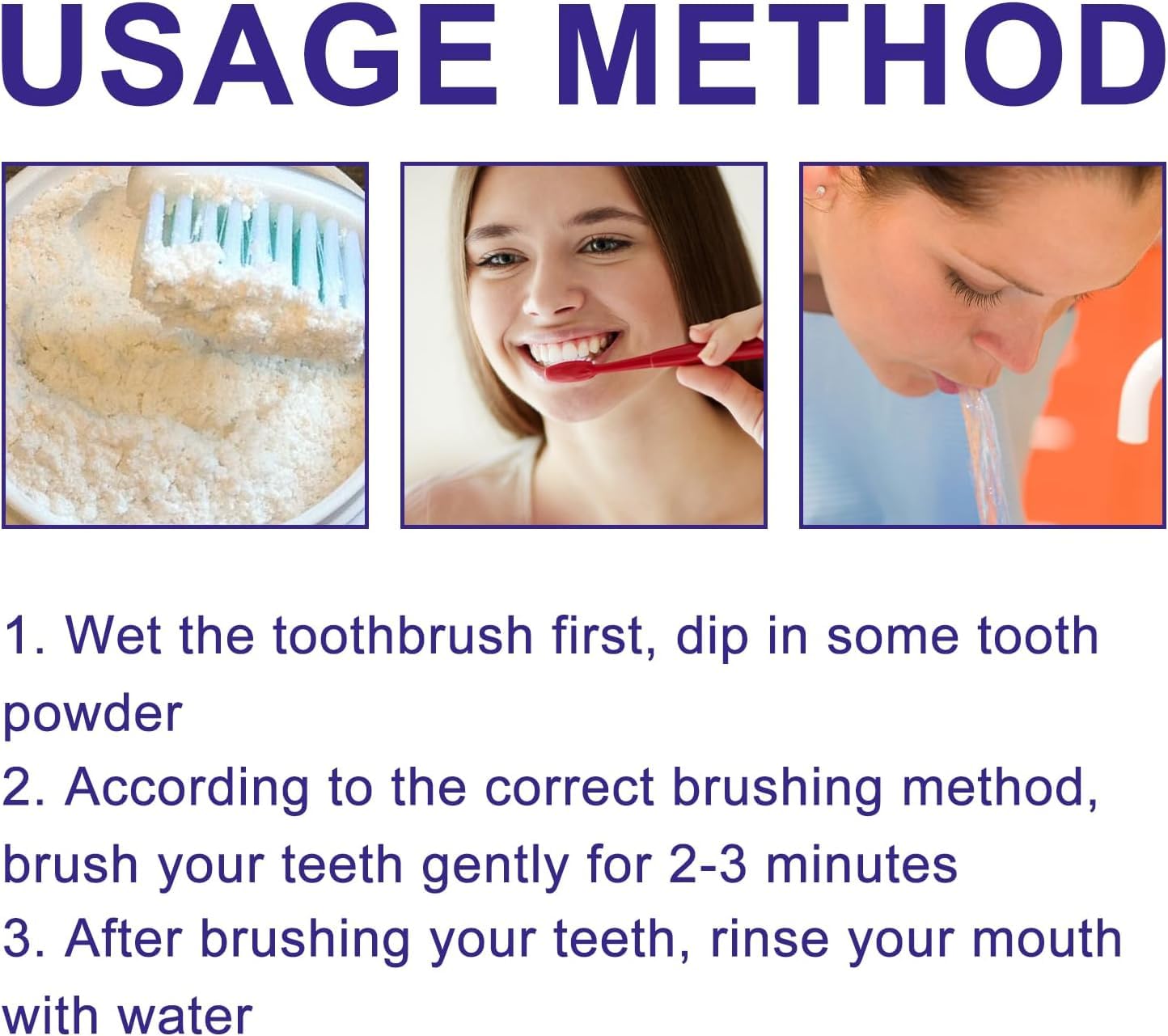 USAGE METHOD

1. Wet the toothbrush first, dip in some tooth powder
2. According to the correct brushing method, brush your teeth gently for 2-3 minutes
3. After brushing your teeth, rinse your mouth with water