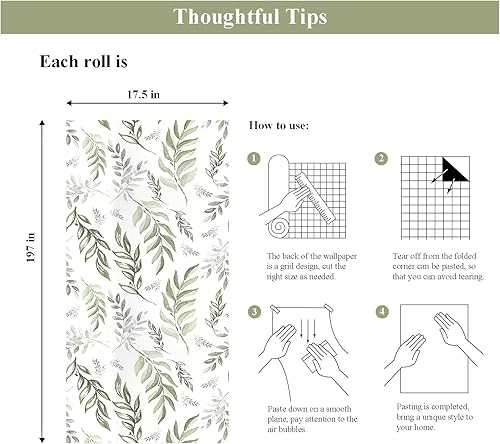 Thoughtful Tips

Each roll is

17.5 in

197 in

How to use:

1

The back of the wallpaper is a grid design, cut the right size as needed.

2

Tear off from the folded corner can be pasted, so that you can avoid tearing.

3

Paste down on a smooth plane, pay attention to the air bubbles.

4

Pasting is completed, bring a unique style to your home.