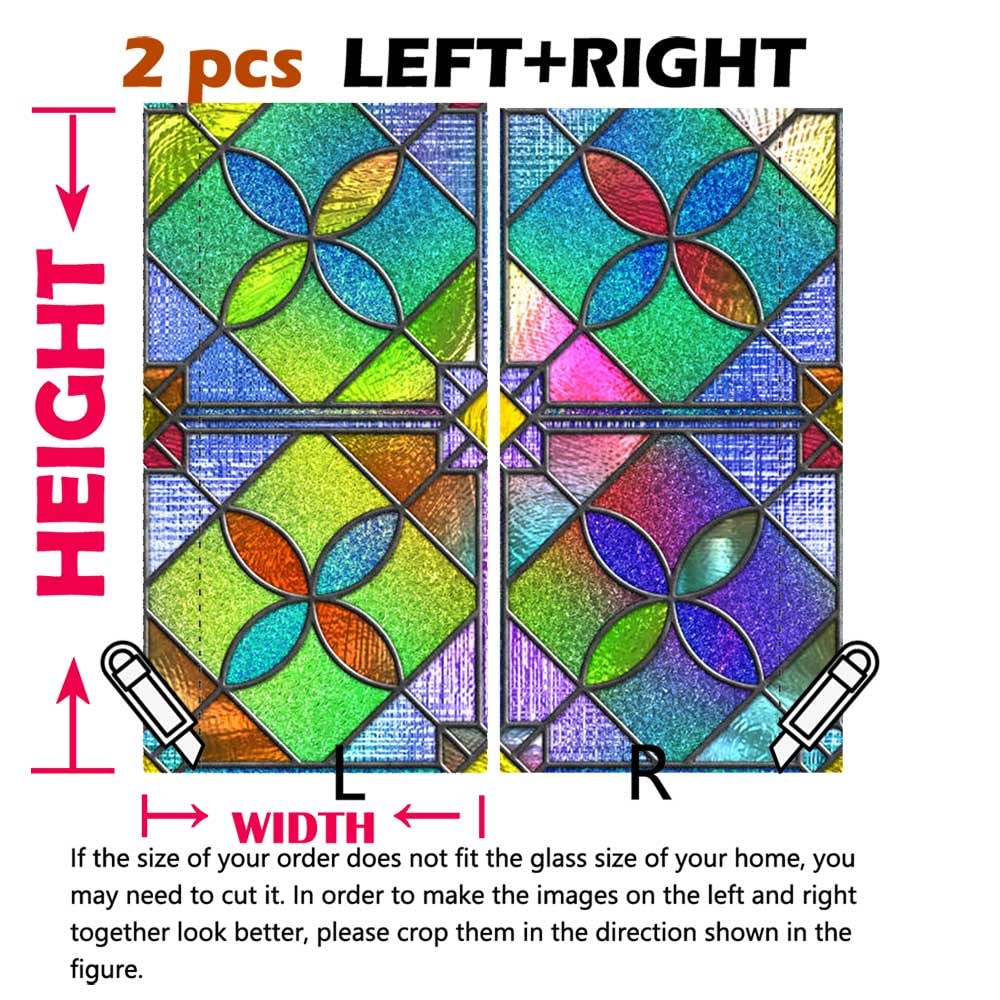 2 pcs LEFT+RIGHT

HEIGHT

L

R

WIDTH

If the size of your order does not fit the glass size of your home, you may need to cut it. In order to make the images on the left and right together look better, please crop them in the direction shown in the figure.