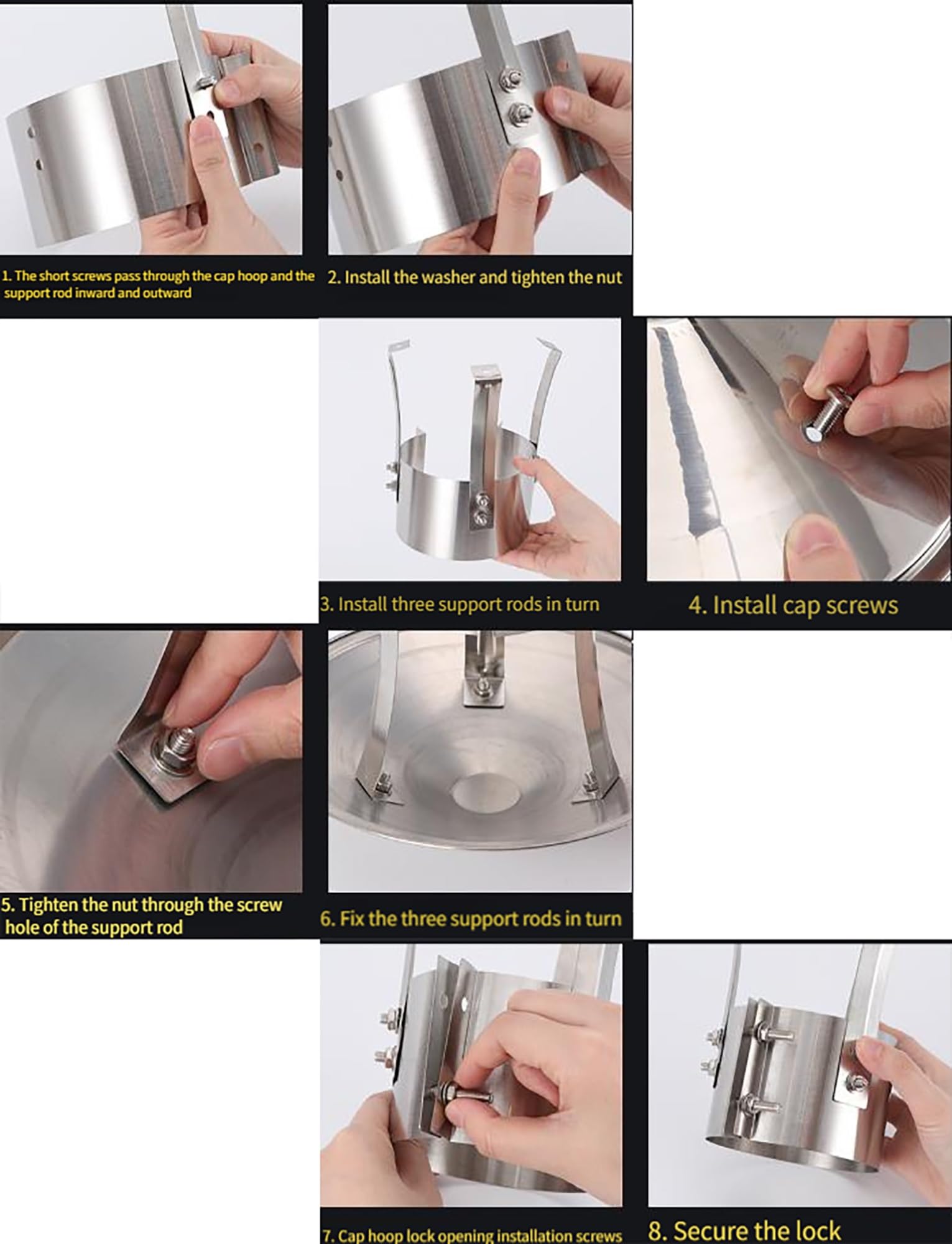 1. The short screws pass through the cap hoop and the support rod inward and outward

2. Install the washer and tighten the nut

3. Install three support rods in turn

4. Install cap screws

5. Tighten the nut through the screw hole of the support rod

6. Fix the three support rods in turn

7. Cap hoop lock opening installation screws

8. Secure the lock