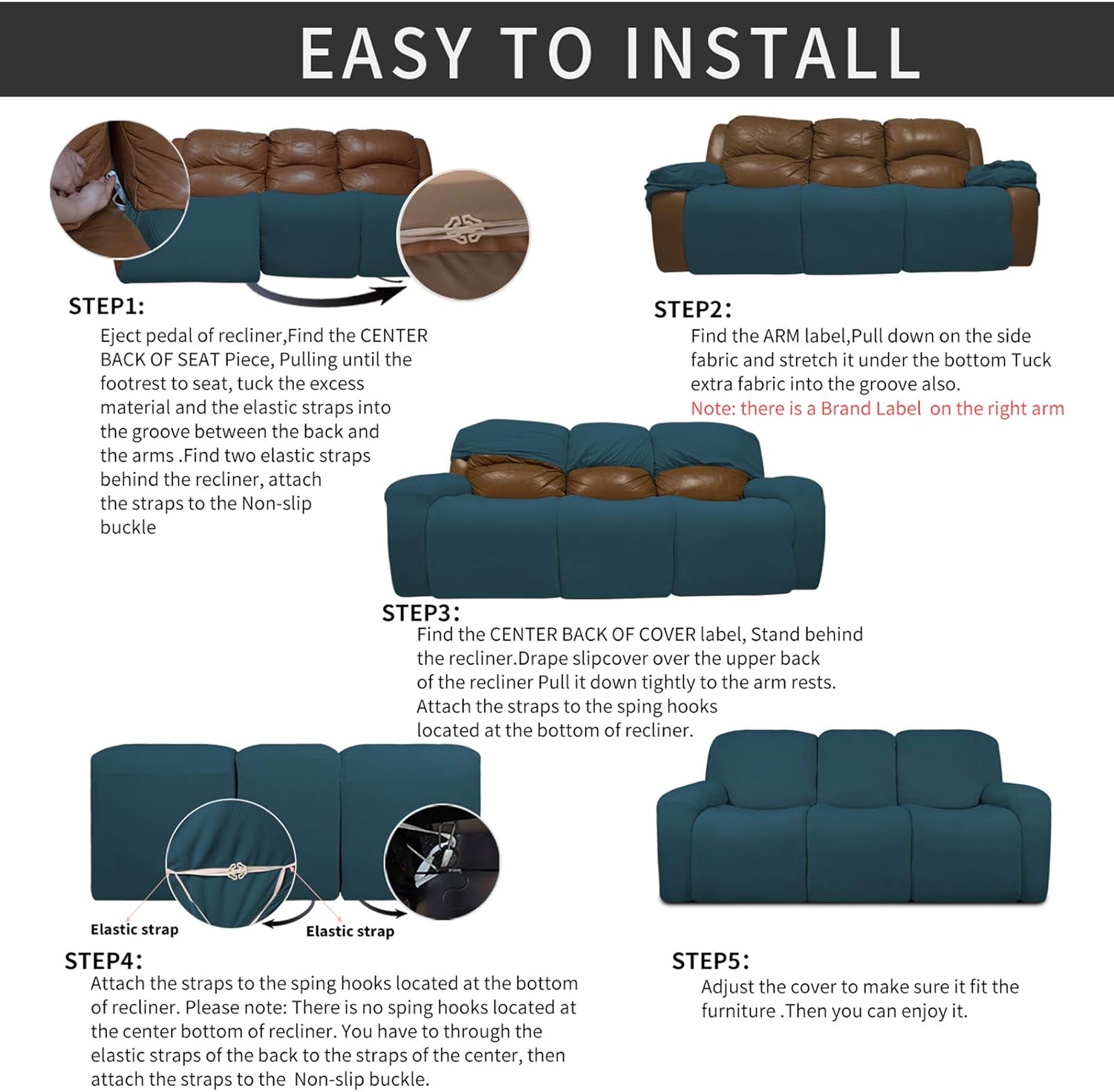 EASY TO INSTALL

STEP1:
Eject pedal of recliner,Find the CENTER BACK OF SEAT Piece, Pulling until the footrest to seat, tuck the excess material and the elastic straps into the groove between the back and the arms .Find two elastic straps behind the recliner, attach the straps to the Non-slip buckle

STEP2:
Find the ARM label,Pull down on the side fabric and stretch it under the bottom Tuck extra fabric into the groove also.
Note: there is a Brand Label on the right arm

STEP3:
Find the CENTER BACK OF COVER label, Stand behind the recliner.Drape slipcover over the upper back of the recliner Pull it down tightly to the arm rests. Attach the straps to the sping hooks located at the bottom of recliner.

Elastic strap
Elastic strap

STEP4:
Attach the straps to the sping hooks located at the bottom of recliner. Please note: There is no sping hooks located at the center bottom of recliner. You have to through the elastic straps of the back to the straps of the center, then attach the straps to the Non-slip buckle.

STEP5:
Adjust the cover to make sure it fit the furniture .Then you can enjoy it.