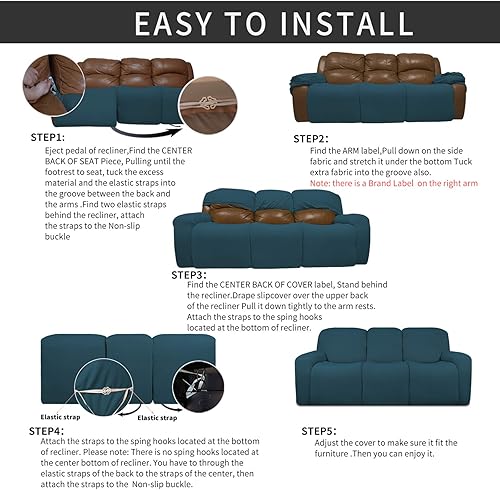 EASY TO INSTALL

STEP1:
Eject pedal of recliner,Find the CENTER BACK OF SEAT Piece, Pulling until the footrest to seat, tuck the excess material and the elastic straps into the groove between the back and the arms .Find two elastic straps behind the recliner, attach the straps to the Non-slip buckle

STEP2:
Find the ARM label,Pull down on the side fabric and stretch it under the bottom Tuck extra fabric into the groove also.
Note: there is a Brand Label on the right arm

STEP3:
Find the CENTER BACK OF COVER label, Stand behind the recliner.Drape slipcover over the upper back of the recliner Pull it down tightly to the arm rests. Attach the straps to the sping hooks located at the bottom of recliner.

Elastic strap
Elastic strap

STEP4:
Attach the straps to the sping hooks located at the bottom of recliner. Please note: There is no sping hooks located at the center bottom of recliner. You have to through the elastic straps of the back to the straps of the center, then attach the straps to the Non-slip buckle.

STEP5:
Adjust the cover to make sure it fit the furniture .Then you can enjoy it.