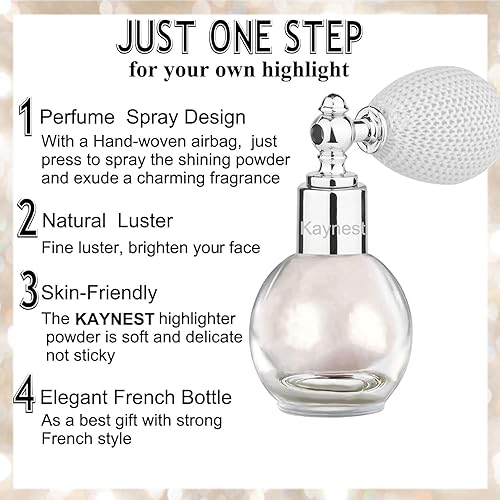 JUST ONE STEP
for your own highlight

1 Perfume Spray Design
With a Hand-woven airbag, just press to spray the shining powder and exude a charming fragrance

2 Natural Luster
Fine luster, brighten your face

3 Skin-Friendly
The KAYNEST highlighter powder is soft and delicate not sticky

4 Elegant French Bottle
As a best gift with strong French style

Kaynest