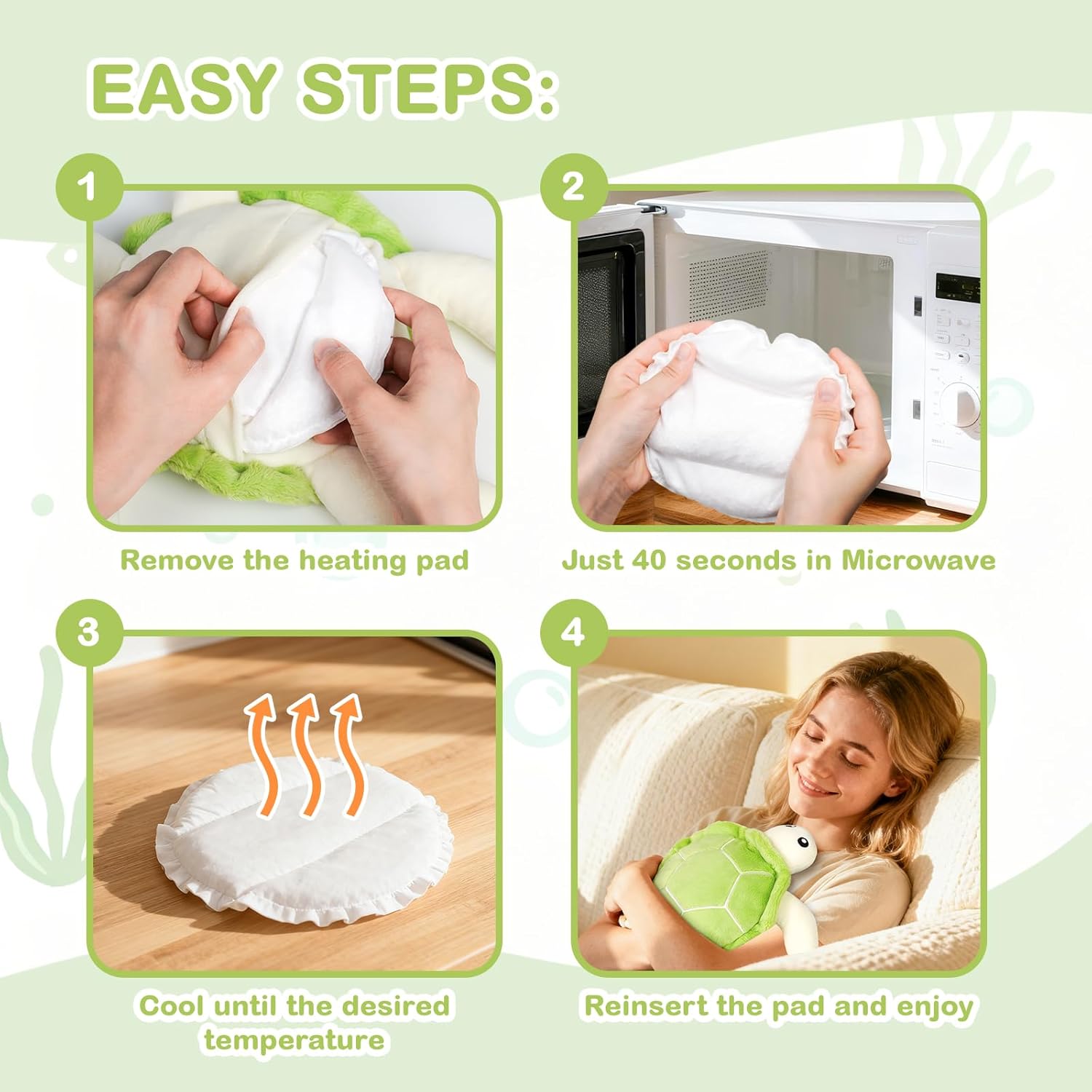 EASY STEPS:

1

Remove the heating pad

2

Just 40 seconds in Microwave

3

Cool until the desired temperature

4

Reinsert the pad and enjoy