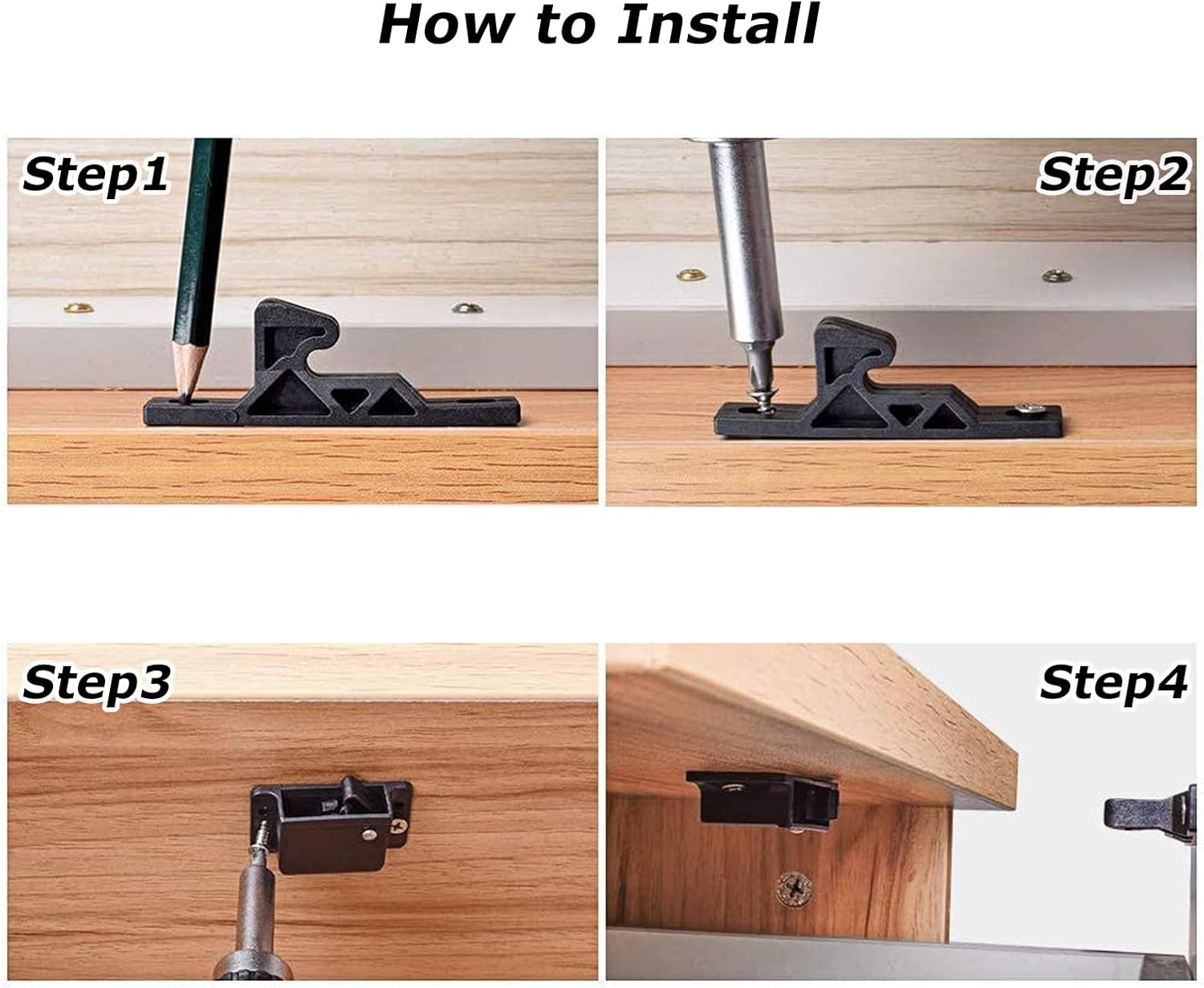 How to Install

Step1

Step2

Step3

Step4