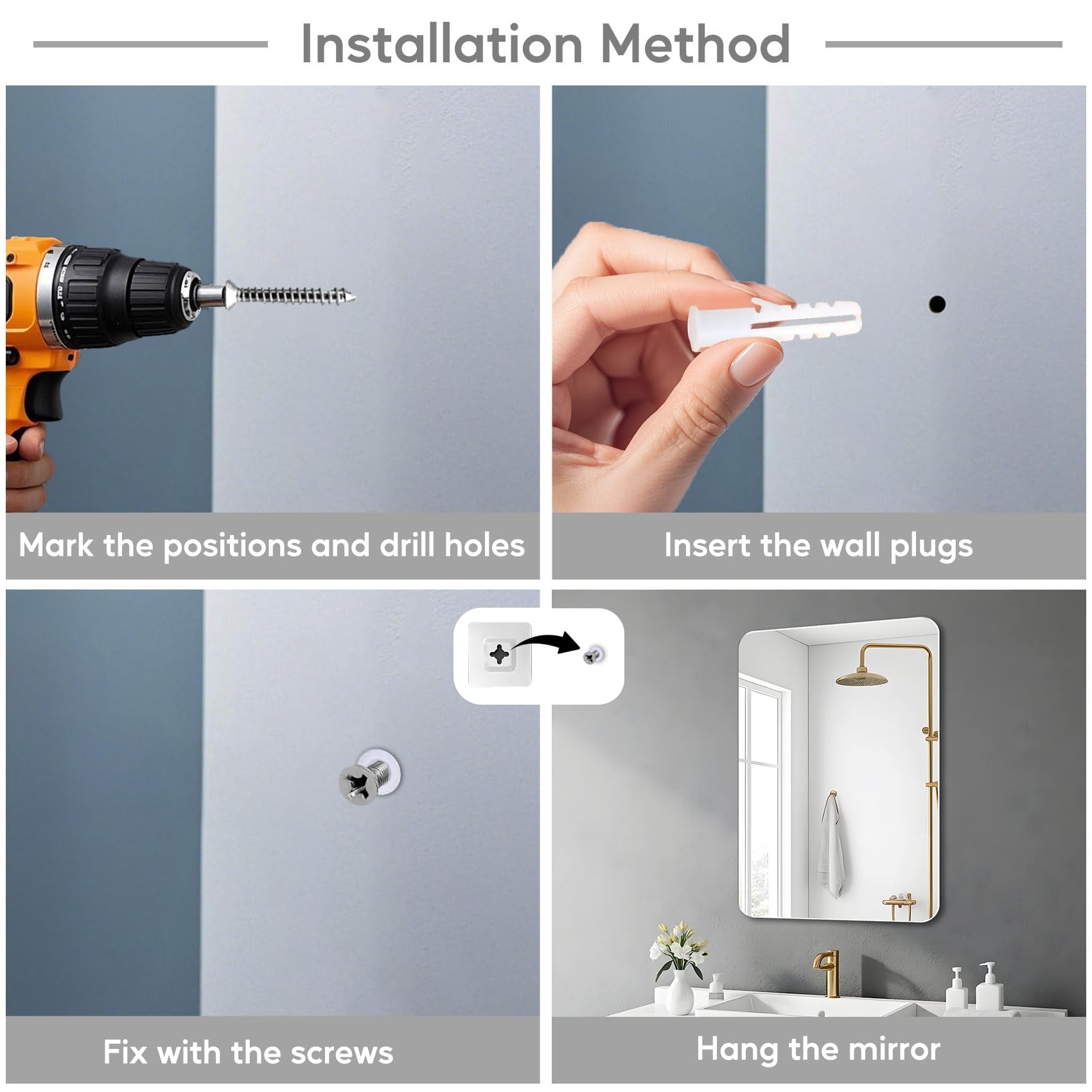 Installation Method

Mark the positions and drill holes

Insert the wall plugs

Fix with the screws

Hang the mirror