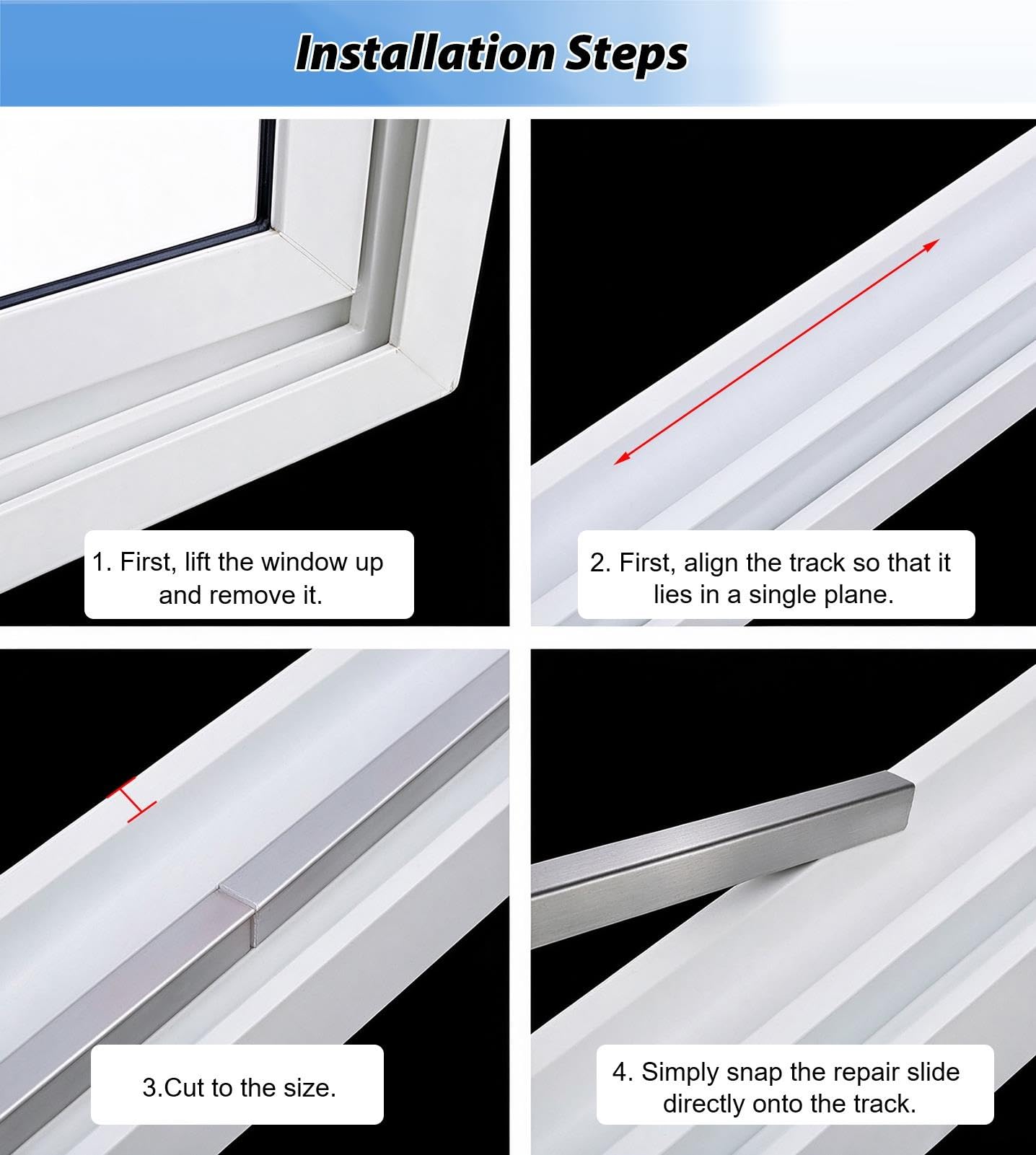 Installation Steps

1. First, lift the window up and remove it.

2. First, align the track so that it lies in a single plane.

3.Cut to the size.

4. Simply snap the repair slide directly onto the track.