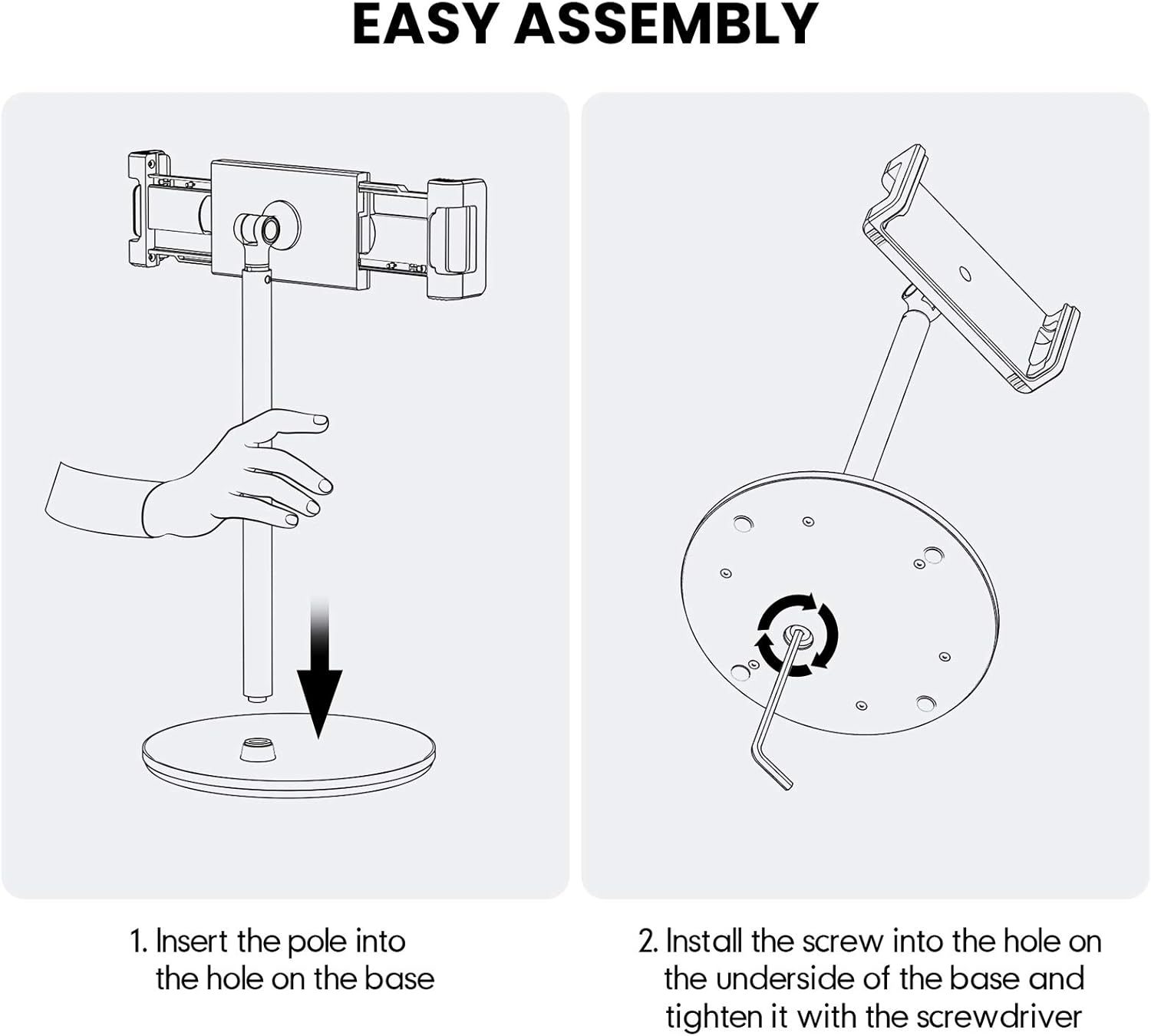 EASY ASSEMBLY

1. Insert the pole into the hole on the base

2. Install the screw into the hole on the underside of the base and tighten it with the screwdriver