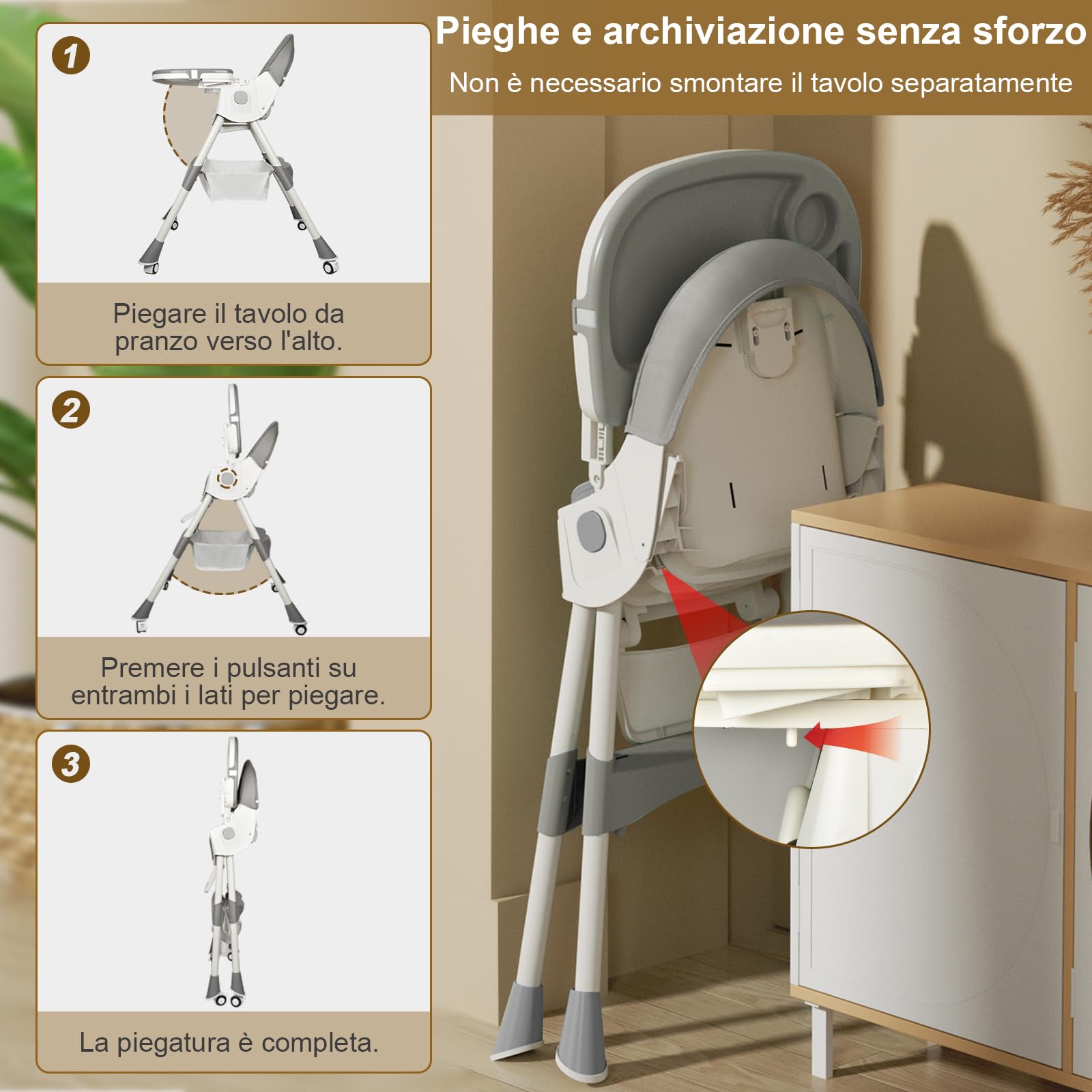 Pieghe e archiviazione senza sforzo

Non è necessario smontare il tavolo separatamente

1

Piegare il tavolo da pranzo verso l'alto.

2

Premere i pulsanti su entrambi i lati per piegare.

3

La piegatura è completa.