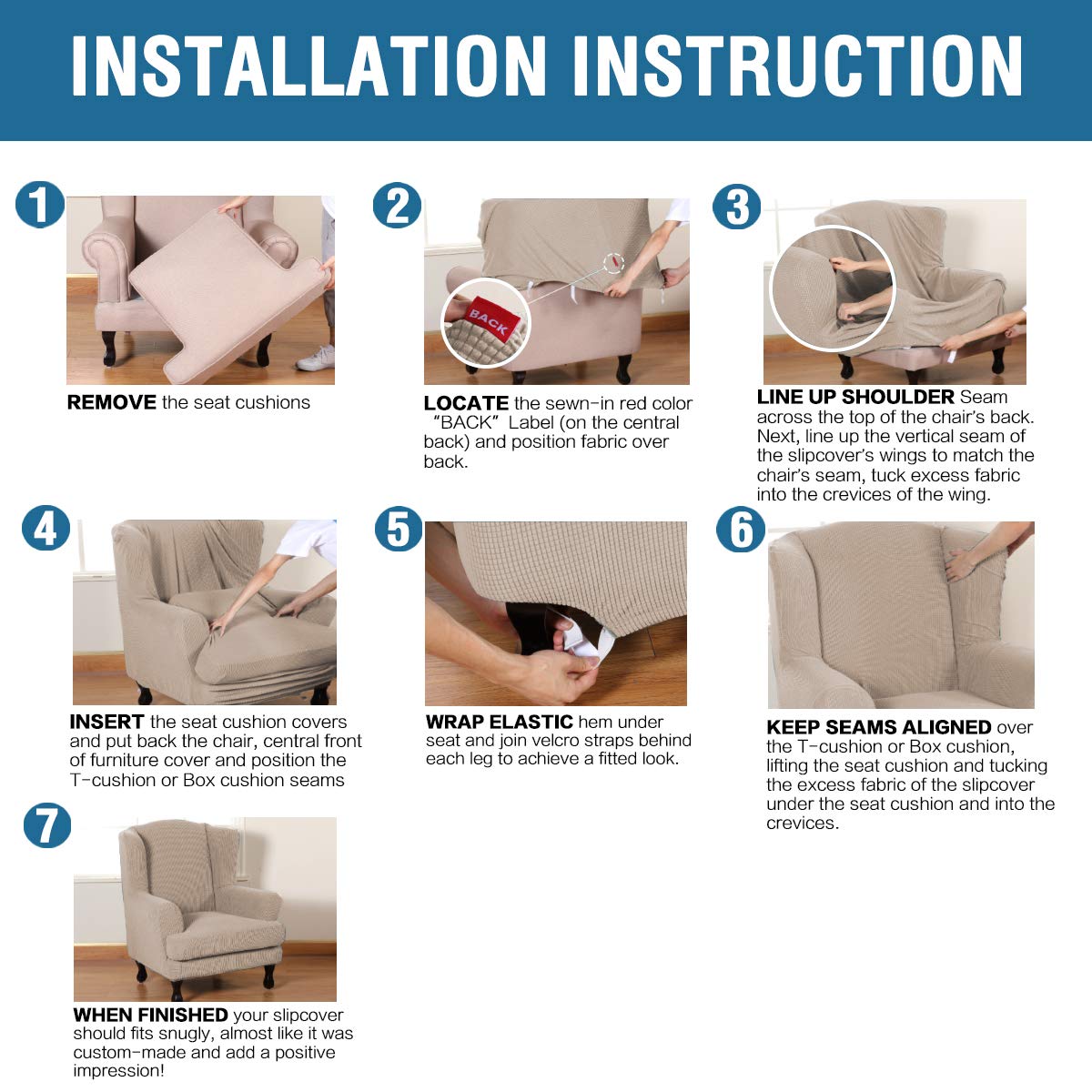 INSTALLATION INSTRUCTION

1

REMOVE the seat cushions

2

BACK

LOCATE the sewn-in red color "BACK" Label (on the central back) and position fabric over back.

3

LINE UP SHOULDER Seam across the top of the chair's back. Next, line up the vertical seam of the slipcover's wings to match the chair's seam, tuck excess fabric into the crevices of the wing.

4

INSERT the seat cushion covers and put back the chair, central front of furniture cover and position the T-cushion or Box cushion seams

5

WRAP ELASTIC hem under seat and join velcro straps behind each leg to achieve a fitted look.

6

KEEP SEAMS ALIGNED over the T-cushion or Box cushion, lifting the seat cushion and tucking the excess fabric of the slipcover under the seat cushion and into the crevices.

7

WHEN FINISHED your slipcover should fits snugly, almost like it was custom-made and add a positive impression!