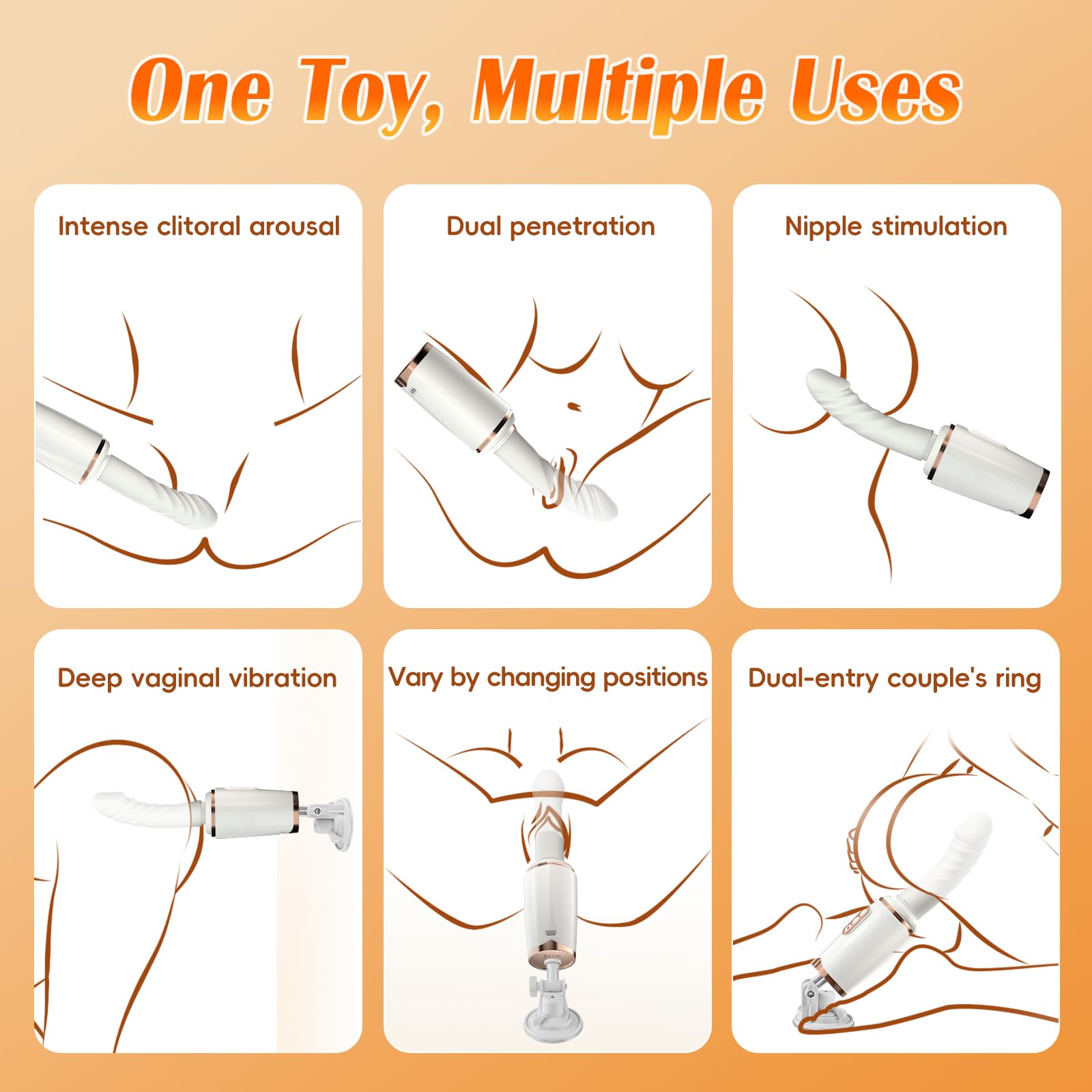 One Toy, Multiple Uses

Intense clitoral arousal

Dual penetration

Nipple stimulation

Deep vaginal vibration

Vary by changing positions

Dual-entry couple's ring