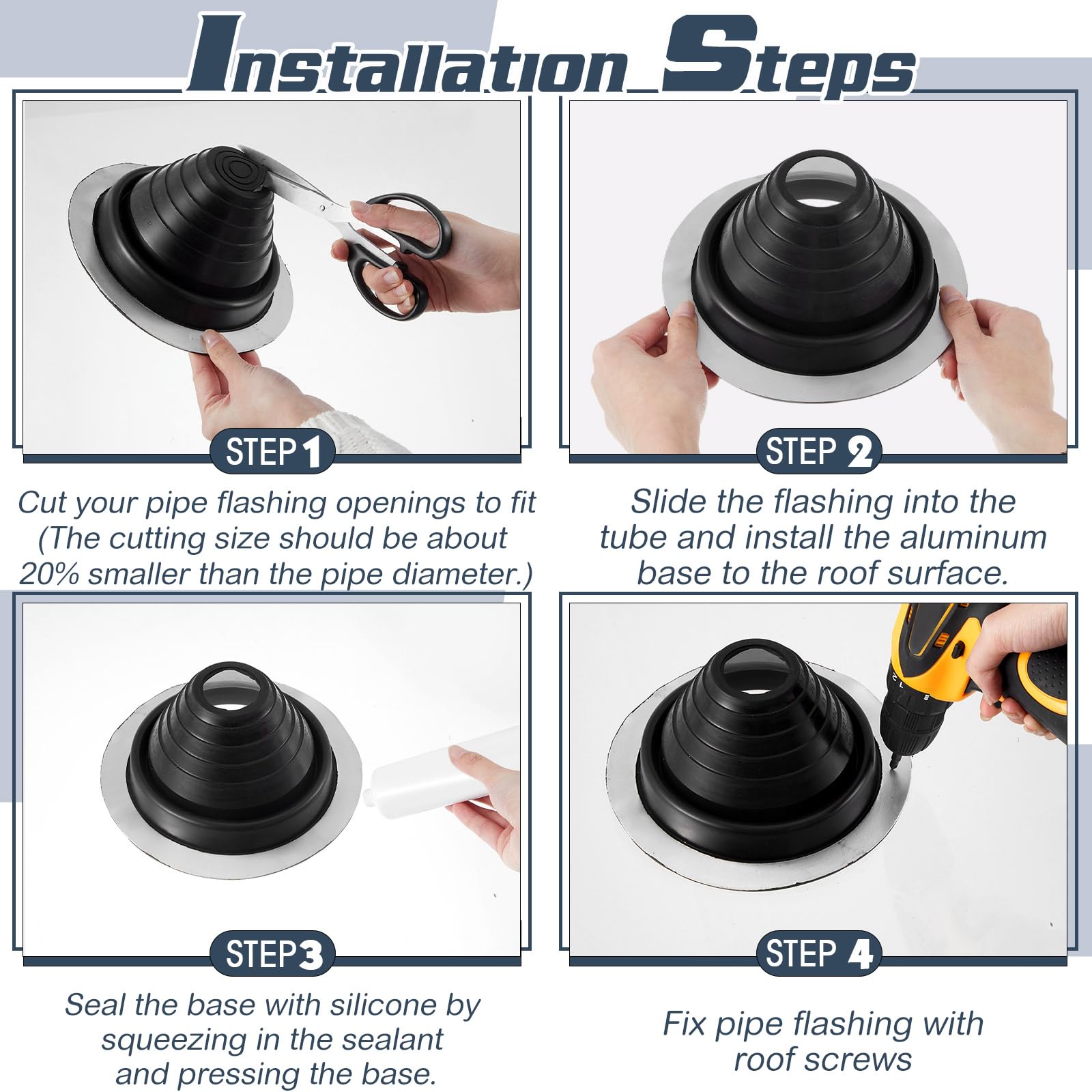 Installation Steps

STEP 1

Cut your pipe flashing openings to fit (The cutting size should be about 20% smaller than the pipe diameter.)

STEP 2

Slide the flashing into the tube and install the aluminum base to the roof surface.

STEP 3

Seal the base with silicone by squeezing in the sealant and pressing the base.

STEP 4

Fix pipe flashing with roof screws