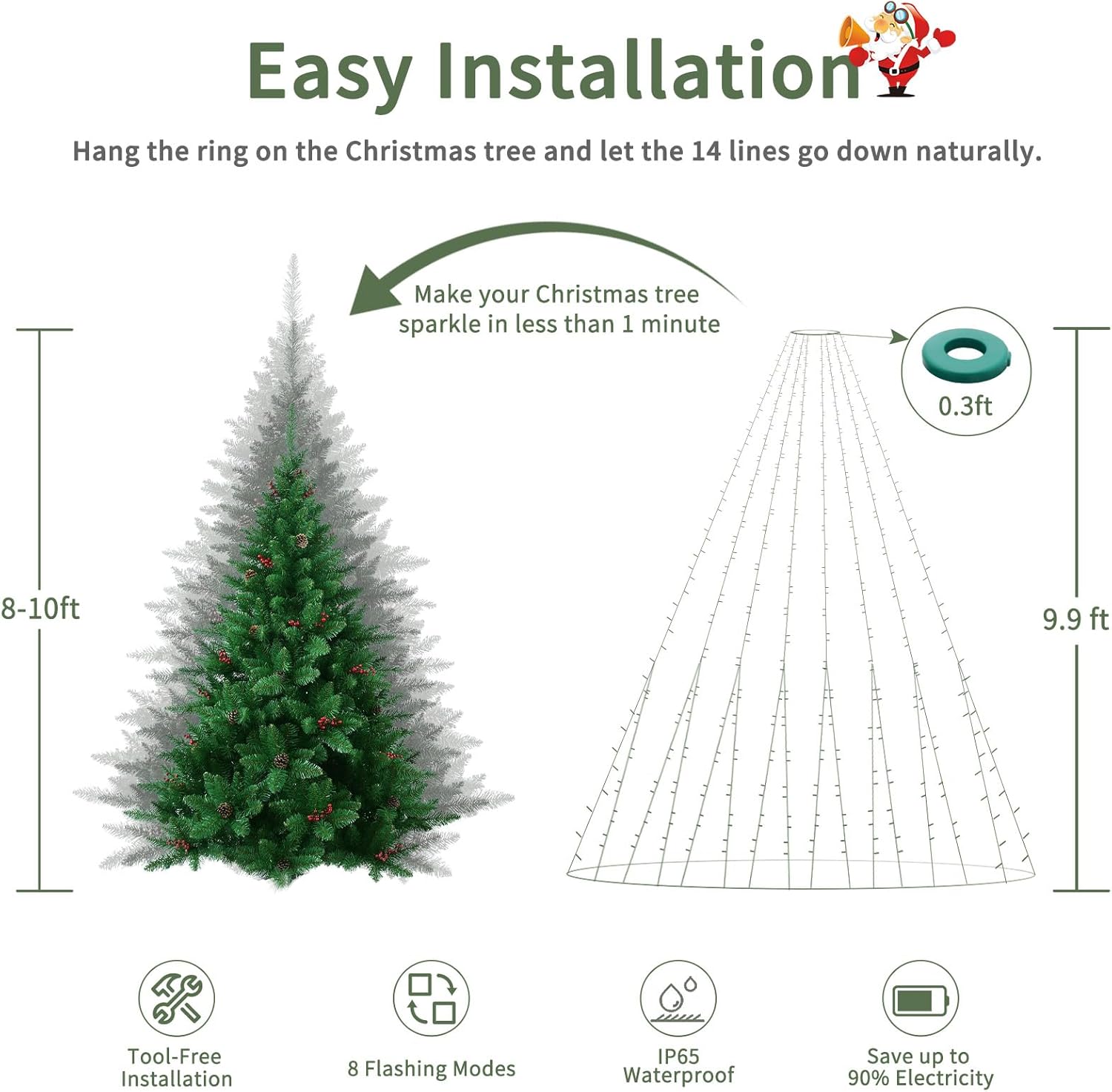 Easy Installation

Hang the ring on the Christmas tree and let the 14 lines go down naturally.

Make your Christmas tree sparkle in less than 1 minute

8-10ft

0.3ft

9.9 ft

Tool-Free Installation

8 Flashing Modes

IP65 Waterproof

Save up to 90% Electricity