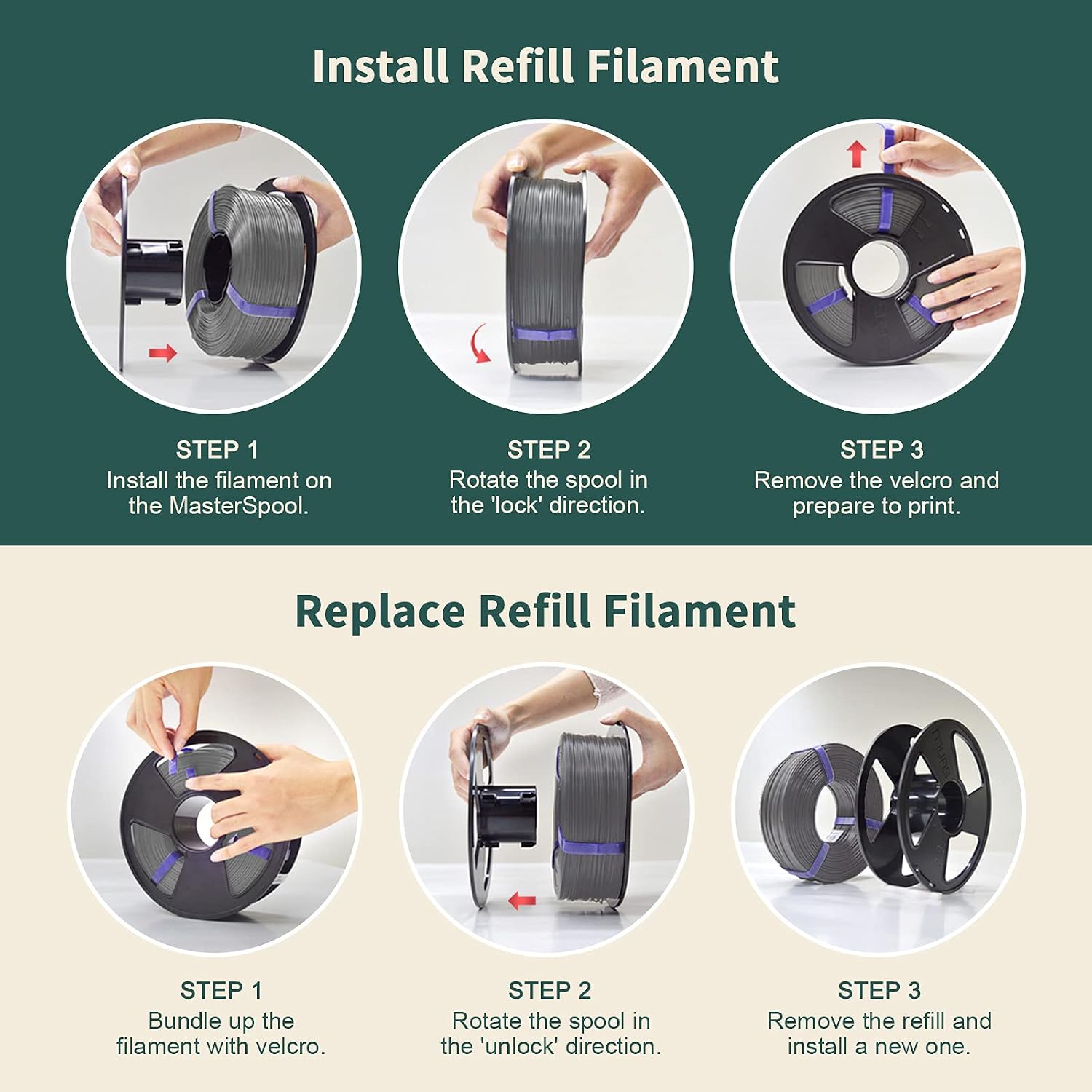 Install Refill Filament

STEP 1
Install the filament on the MasterSpool.

STEP 2
Rotate the spool in the 'lock' direction.

STEP 3
Remove the velcro and prepare to print.

Replace Refill Filament

STEP 1
Bundle up the filament with velcro.

STEP 2
Rotate the spool in the 'unlock' direction.

STEP 3
Remove the refill and install a new one.