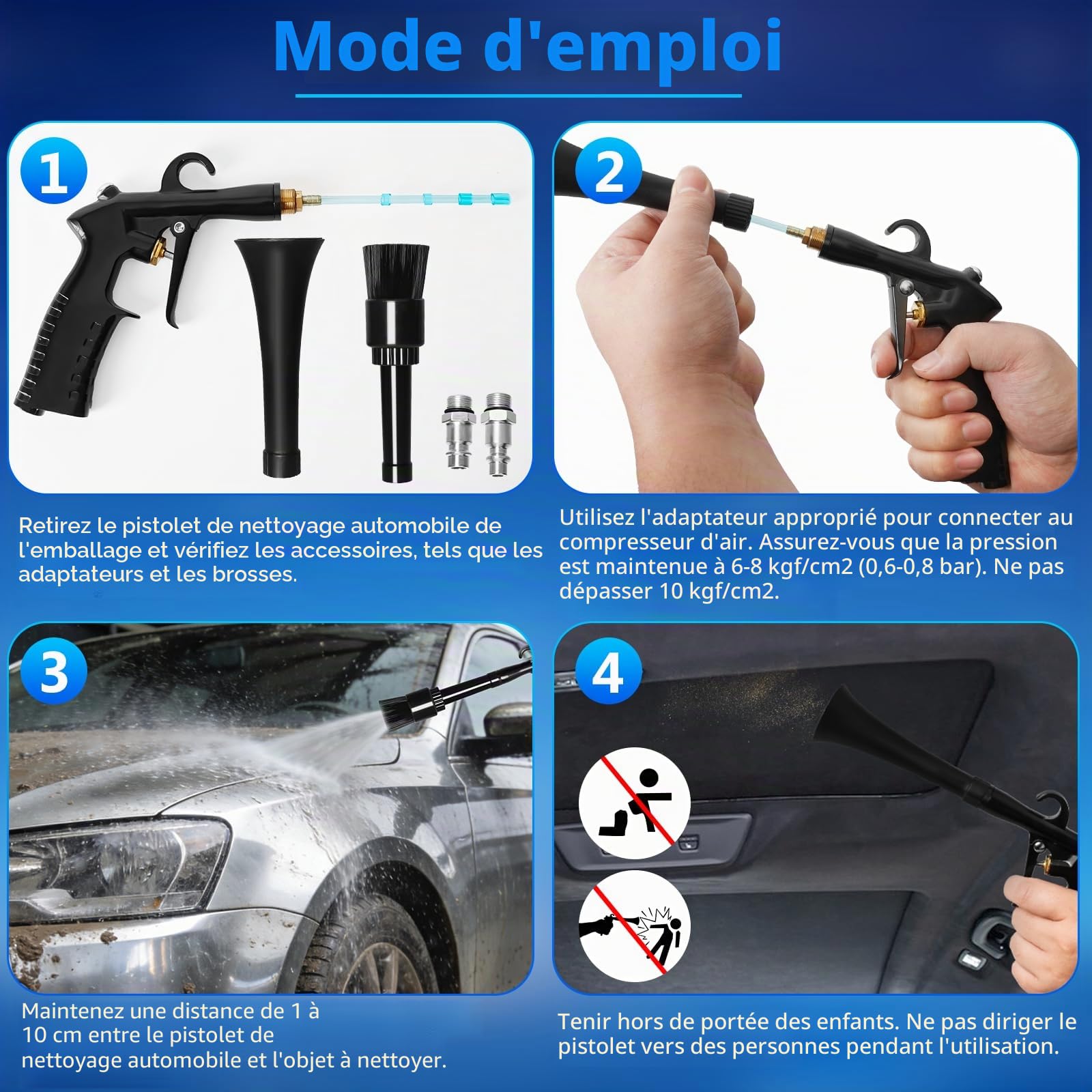 Mode d'emploi

1

Retirez le pistolet de nettoyage automobile de l'emballage et vérifiez les accessoires, tels que les adaptateurs et les brosses.

2

Utilisez l'adaptateur approprié pour connecter au compresseur d'air. Assurez-vous que la pression est maintenue à 6-8 kgf/cm2 (0,6-0,8 bar). Ne pas dépasser 10 kgf/cm2.

3

Maintenez une distance de 1 à 10 cm entre le pistolet de nettoyage automobile et l'objet à nettoyer.

4

Tenir hors de portée des enfants. Ne pas diriger le pistolet vers des personnes pendant l'utilisation.