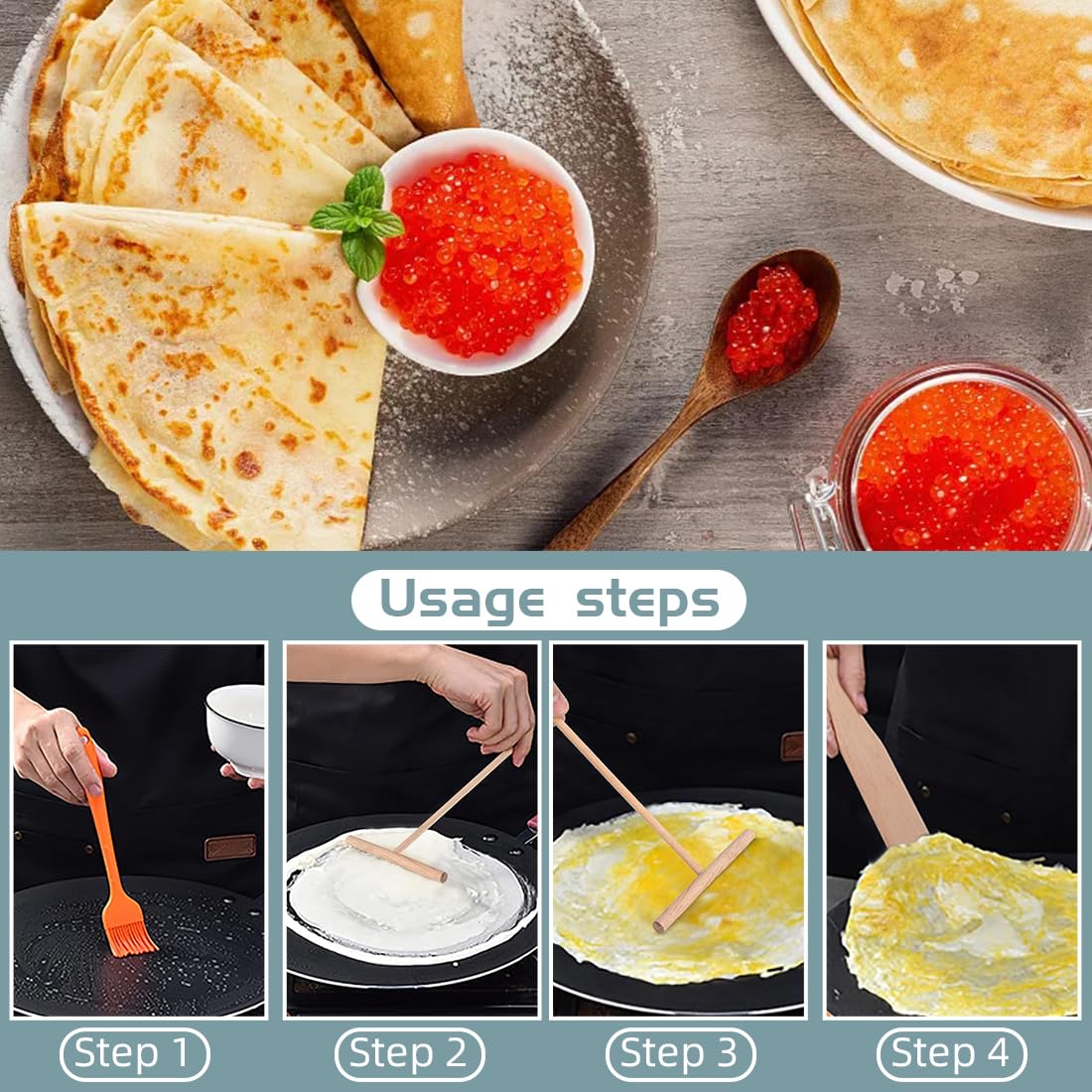 Usage steps

Step 1

Step 2

Step 3

Step 4