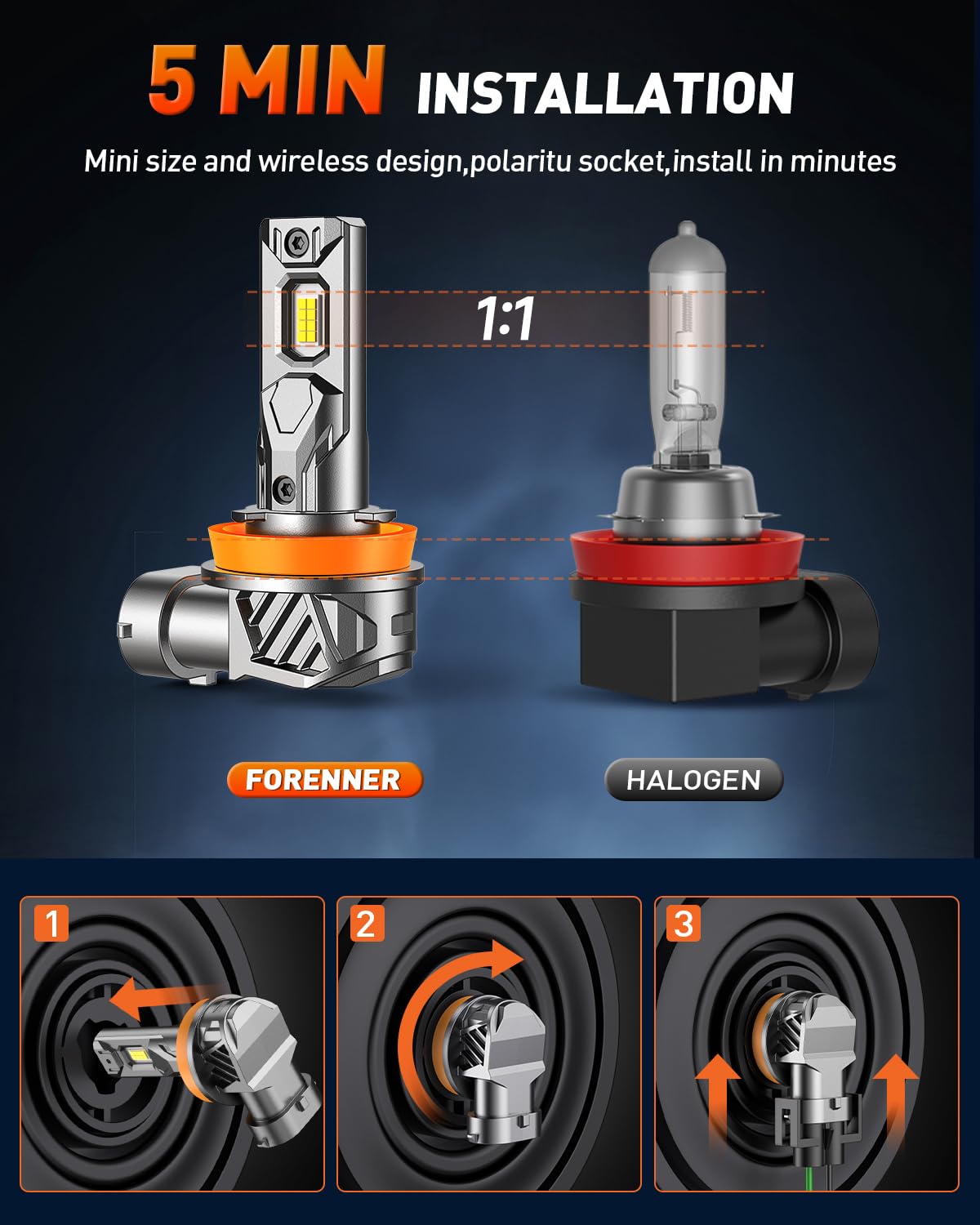 5 MIN INSTALLATION

Mini size and wireless design,polaritu socket,install in minutes

1:1

FORENNER

HALOGEN

1

2

3