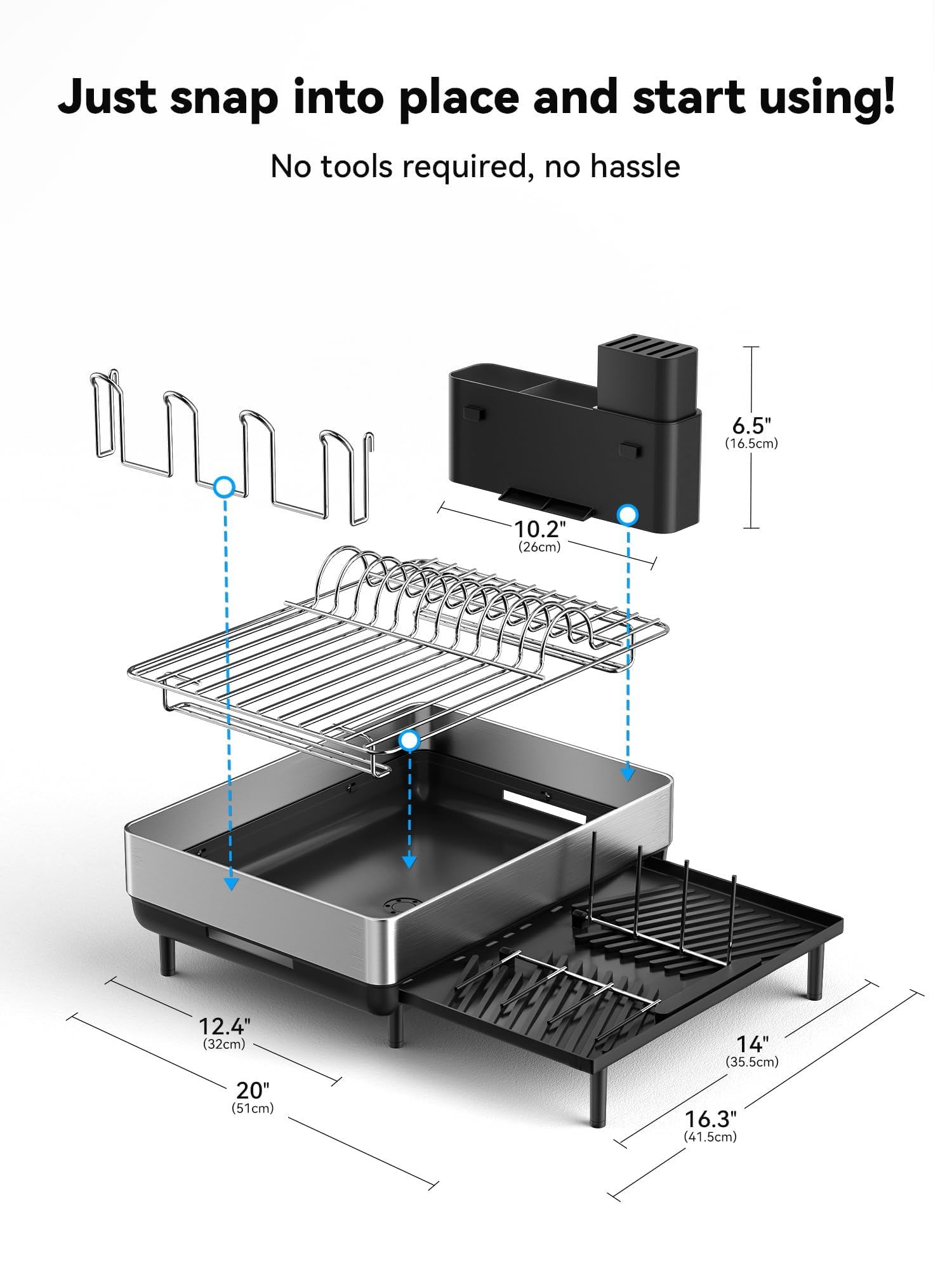 Just snap into place and start using!

No tools required, no hassle

6.5"
(16.5cm)

10.2"
(26cm)

12.4"
(32cm)

20"
(51cm)

14"
(35.5cm)

16.3"
(41.5cm)