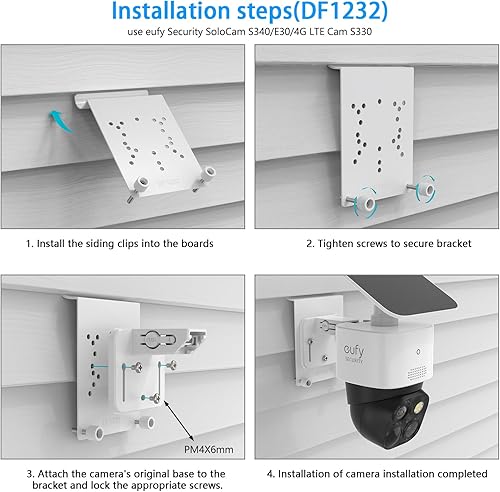 Installation steps(DF1232)
use eufy Security SoloCam S340/E30/4G LTE Cam S330

1. Install the siding clips into the boards

2. Tighten screws to secure bracket

PM4X6mm

3. Attach the camera's original base to the bracket and lock the appropriate screws.

eufy
Security

4. Installation of camera installation completed