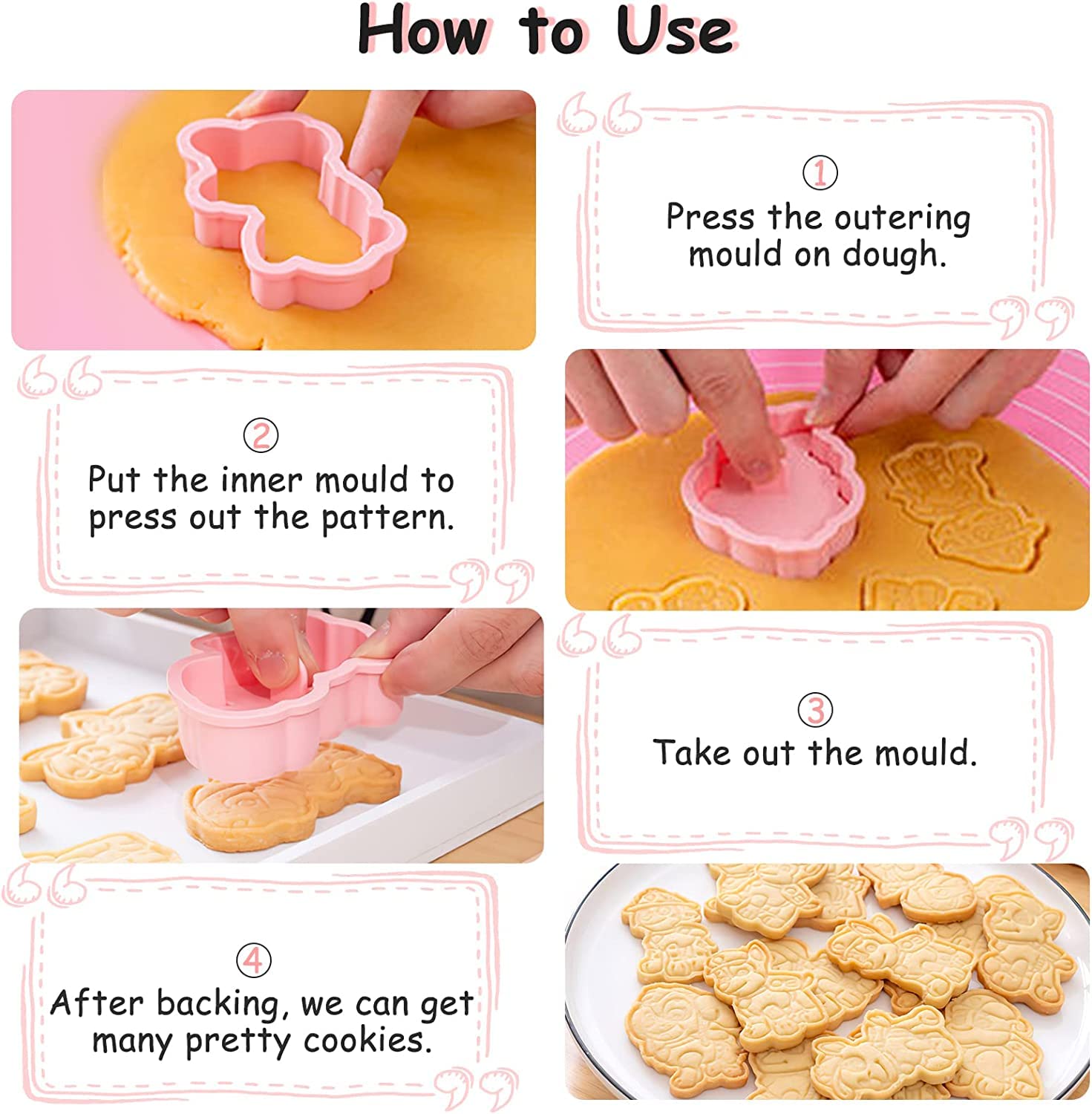 How to Use

①
Press the outering mould on dough.

②
Put the inner mould to press out the pattern.

③
Take out the mould.

④
After backing, we can get many pretty cookies.