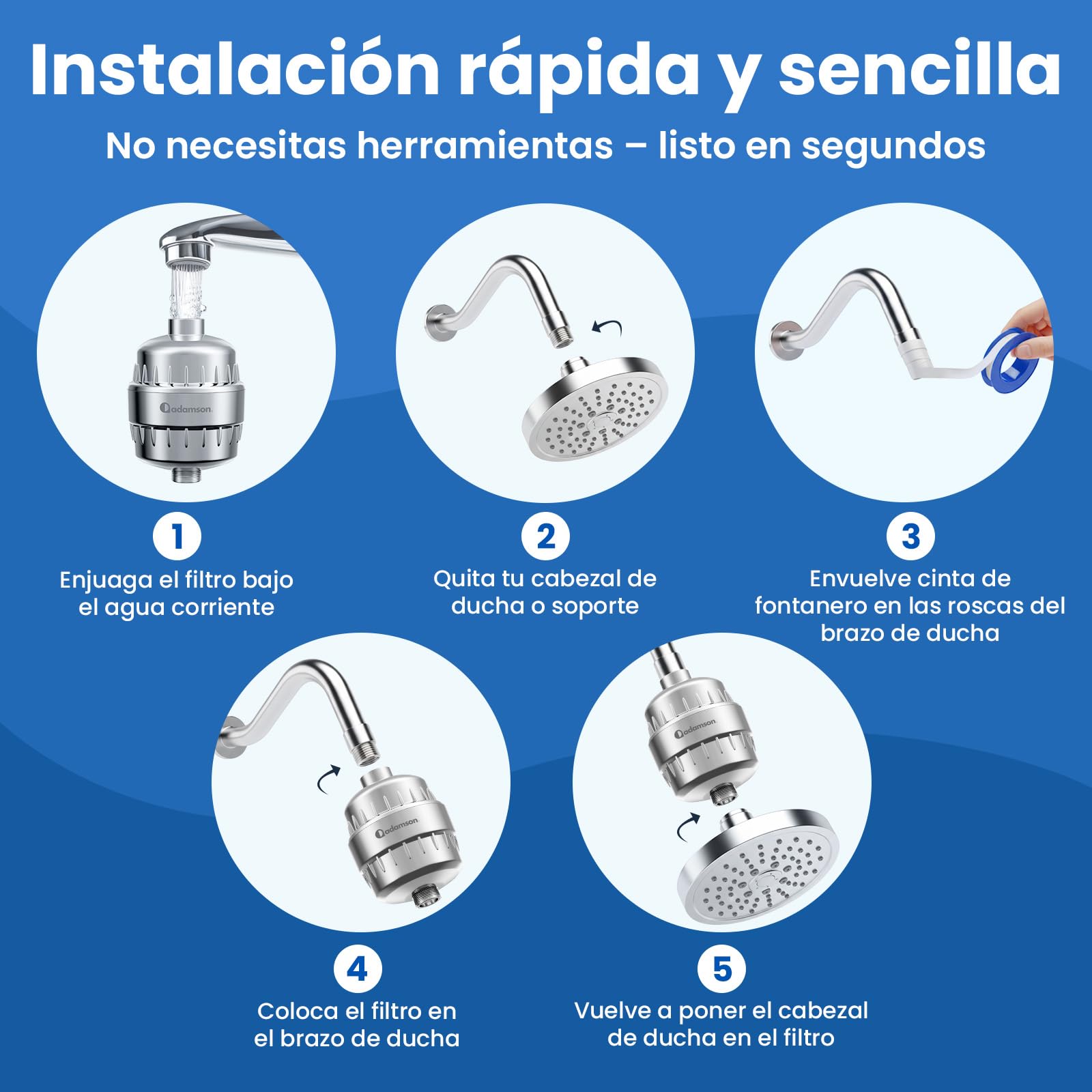 Instalación rápida y sencilla

No necesitas herramientas – listo en segundos

adamson

1

Enjuaga el filtro bajo el agua corriente

2

Quita tu cabezal de ducha o soporte

3

Envuelve cinta de fontanero en las roscas del brazo de ducha

adamson

4

Coloca el filtro en el brazo de ducha

adamson

5

Vuelve a poner el cabezal de ducha en el filtro