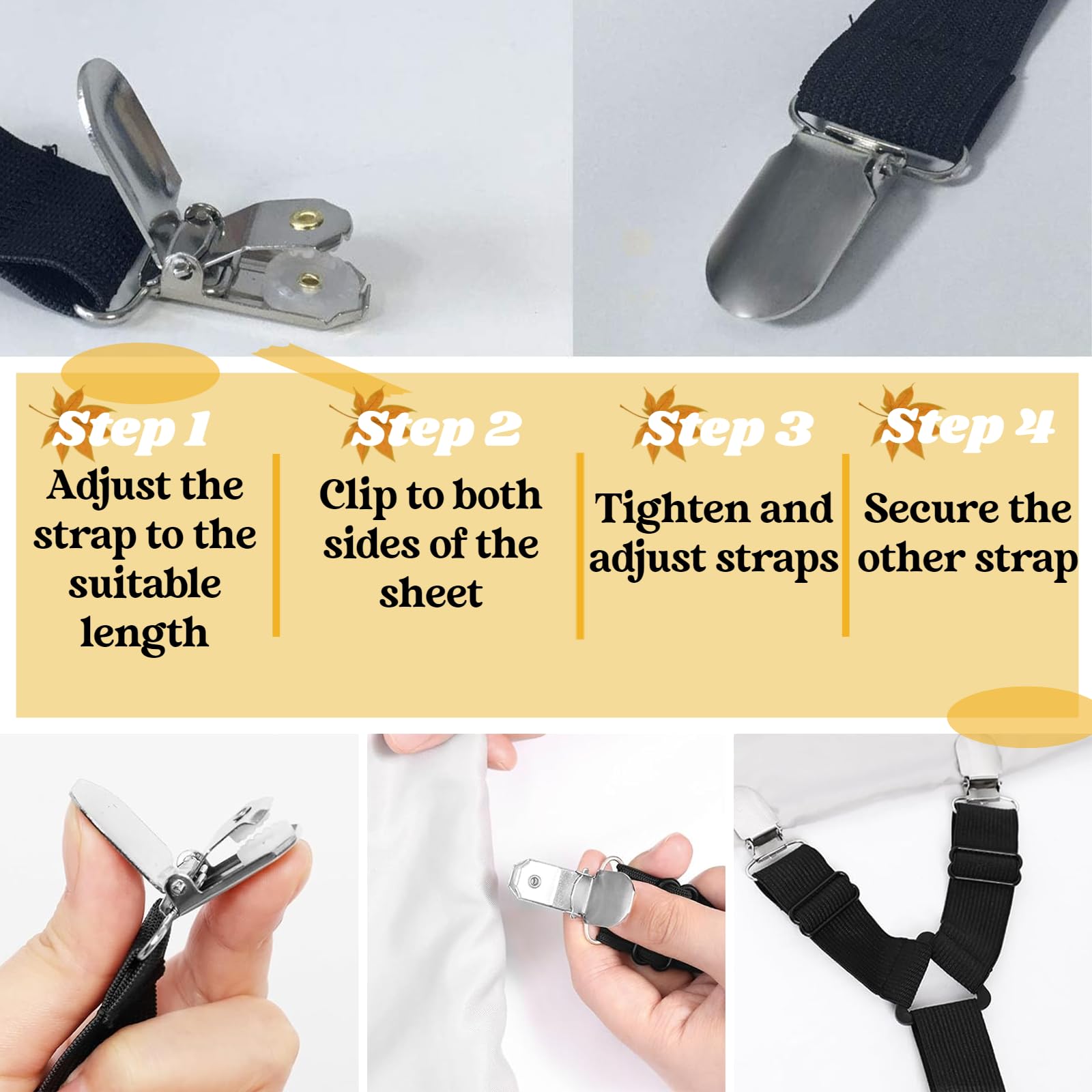 Step 1
Adjust the strap to the suitable length

Step 2
Clip to both sides of the sheet

Step 3
Tighten and adjust straps

Step 4
Secure the other strap