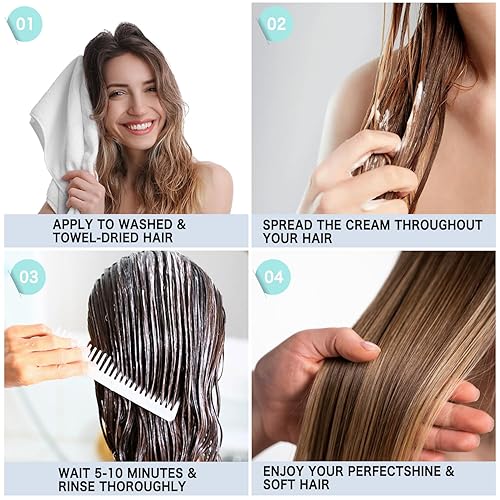 01

APPLY TO WASHED & TOWEL-DRIED HAIR

02

SPREAD THE CREAM THROUGHOUT YOUR HAIR

03

WAIT 5-10 MINUTES & RINSE THOROUGHLY

04

ENJOY YOUR PERFECTSHINE & SOFT HAIR