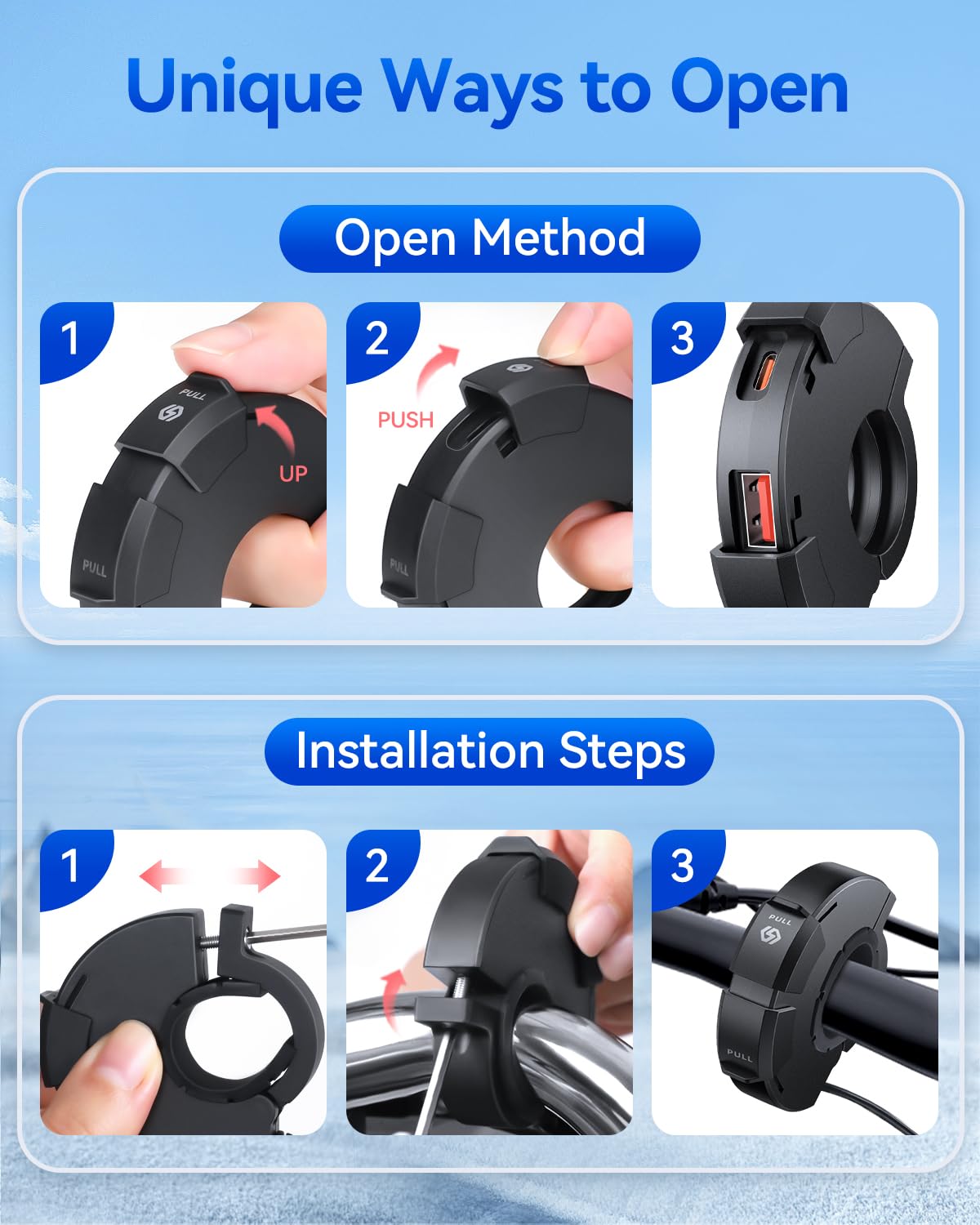 Unique Ways to Open

Open Method

1

PULL

UP

PULL

2

PUSH

PULL

3

Installation Steps

1

2

3

PULL

PULL