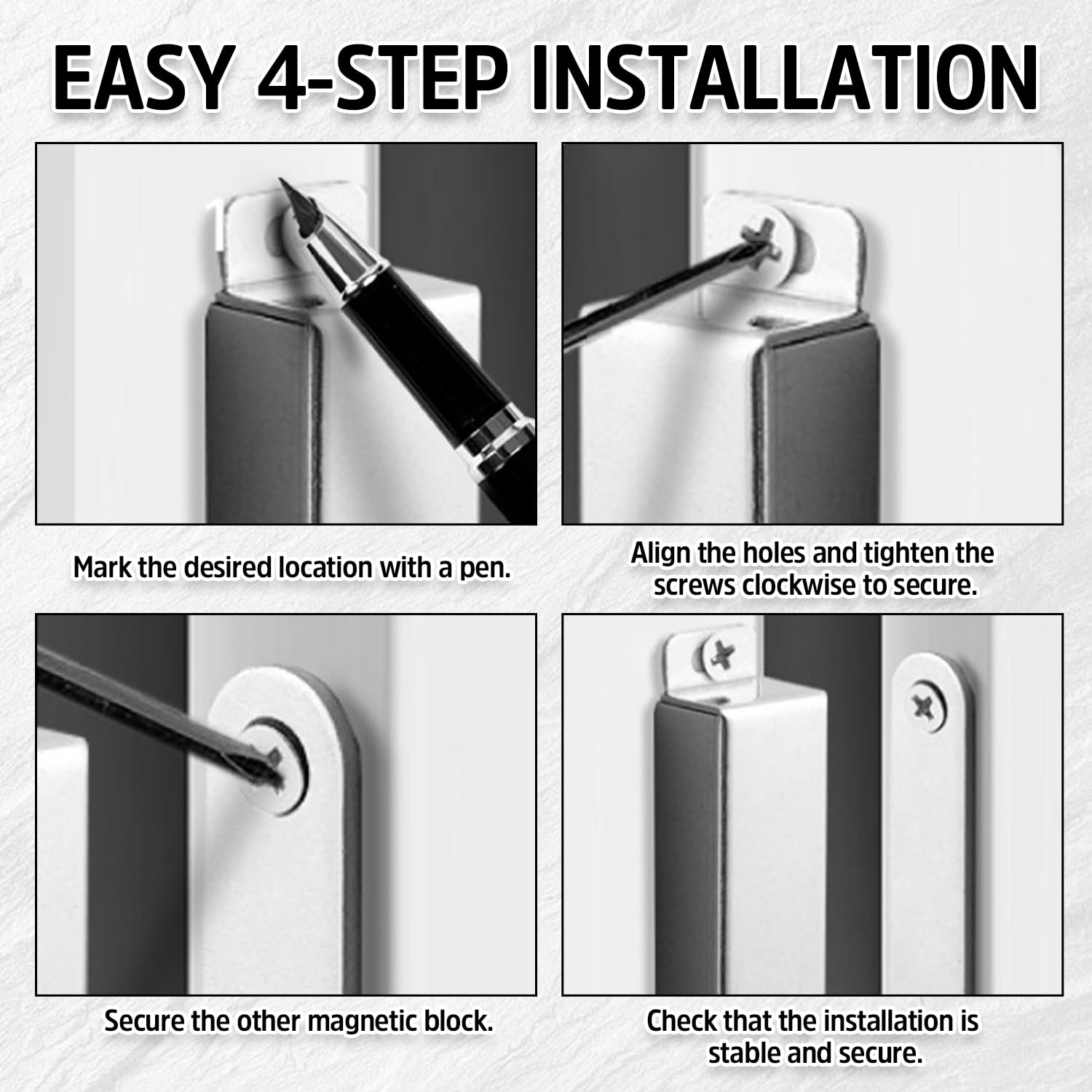 EASY 4-STEP INSTALLATION

Mark the desired location with a pen.

Align the holes and tighten the screws clockwise to secure.

Secure the other magnetic block.

Check that the installation is stable and secure.