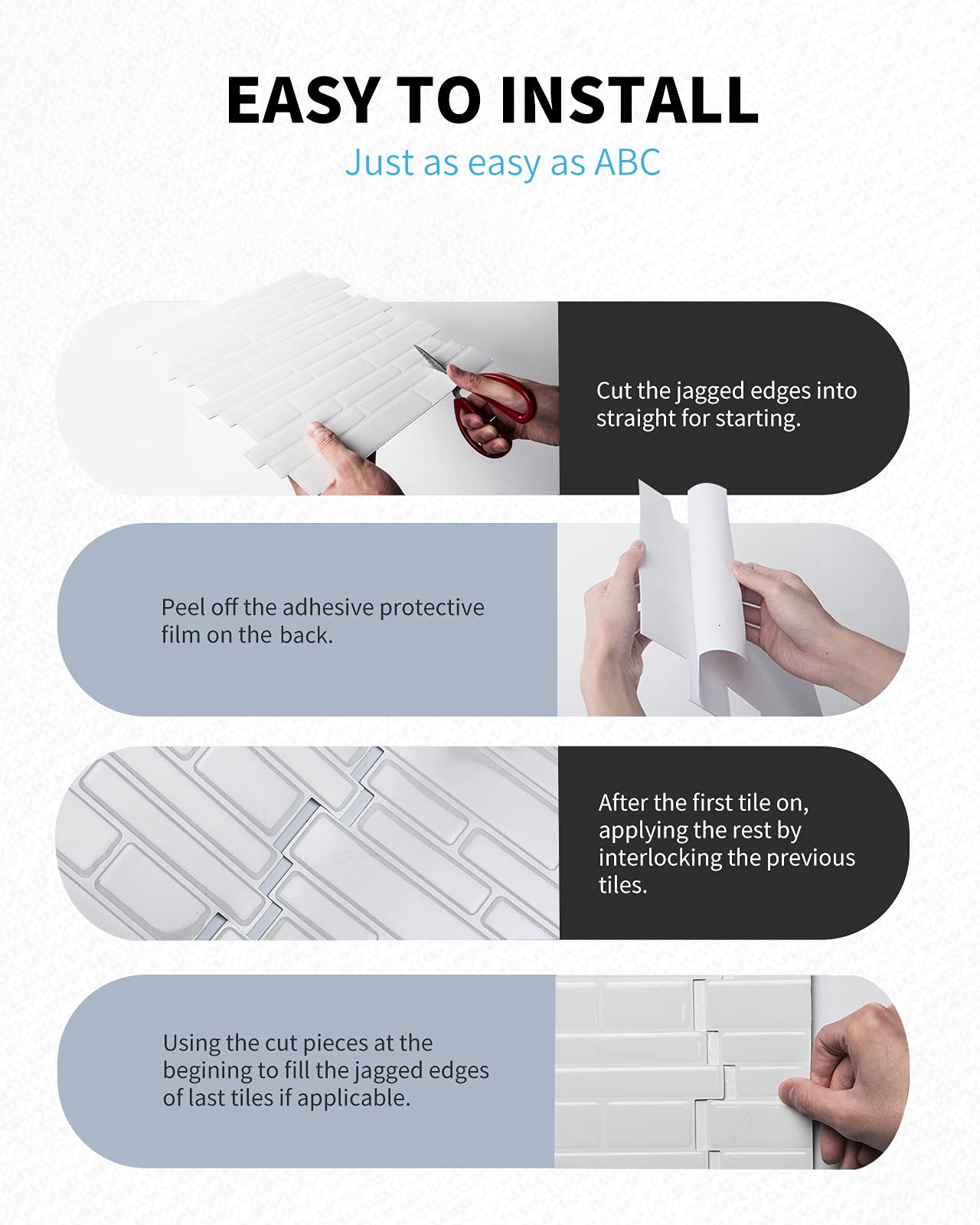 EASY TO INSTALL
Just as easy as ABC

Cut the jagged edges into straight for starting.

Peel off the adhesive protective film on the back.

After the first tile on, applying the rest by interlocking the previous tiles.

Using the cut pieces at the begining to fill the jagged edges of last tiles if applicable.