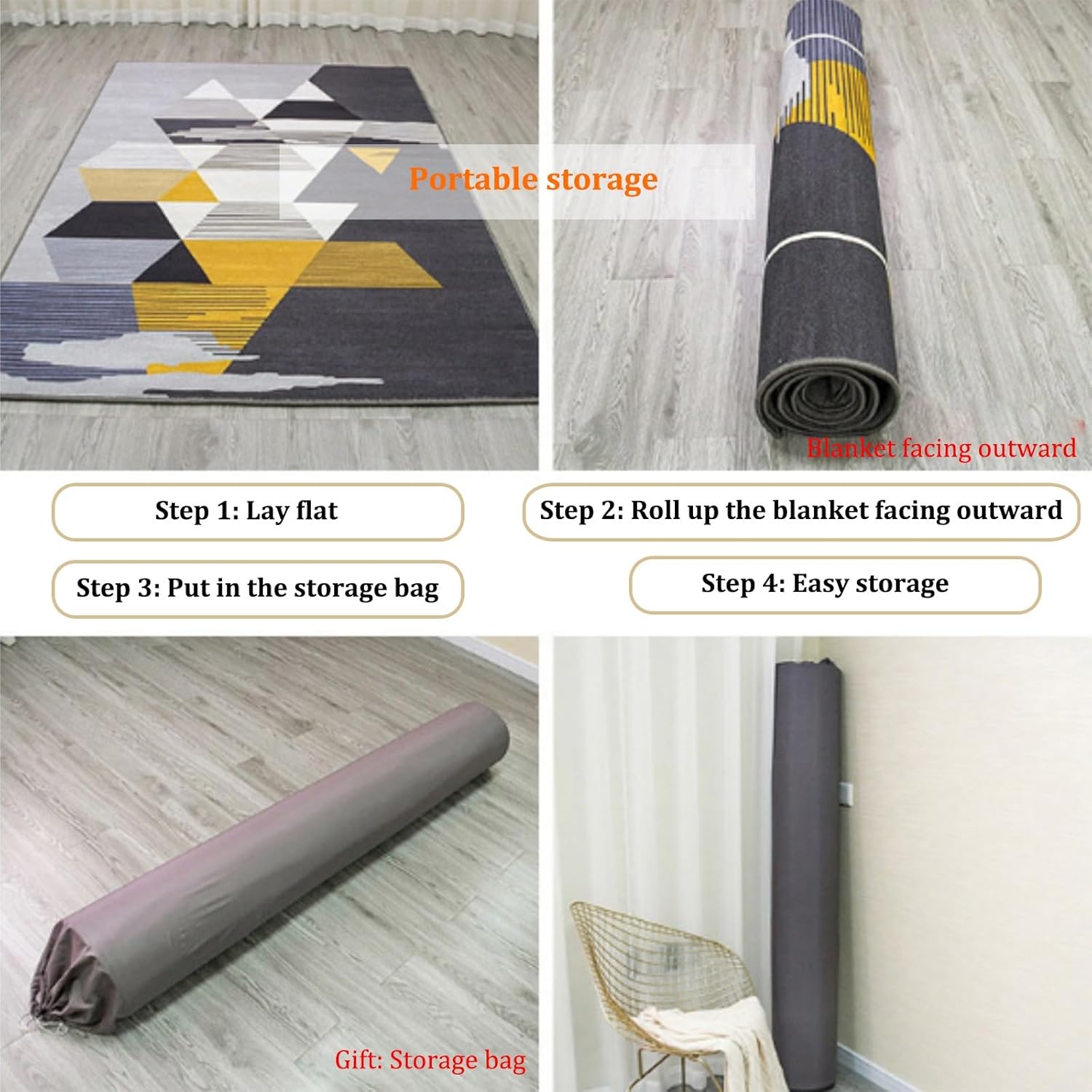 Portable storage

Blanket facing outward

Step 1: Lay flat

Step 2: Roll up the blanket facing outward

Step 3: Put in the storage bag

Step 4: Easy storage

Gift: Storage bag