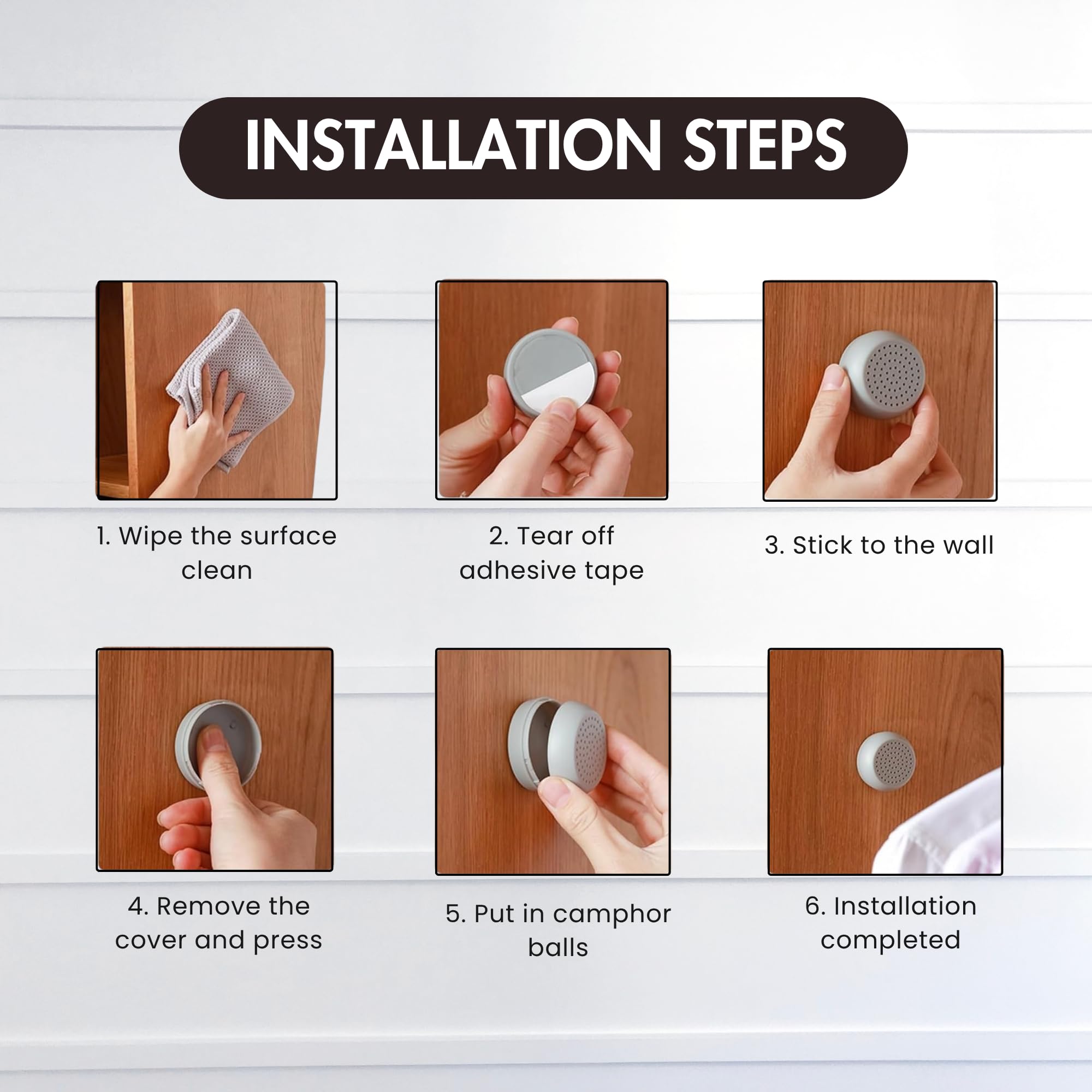 INSTALLATION STEPS

1. Wipe the surface clean

2. Tear off adhesive tape

3. Stick to the wall

4. Remove the cover and press

5. Put in camphor balls

6. Installation completed