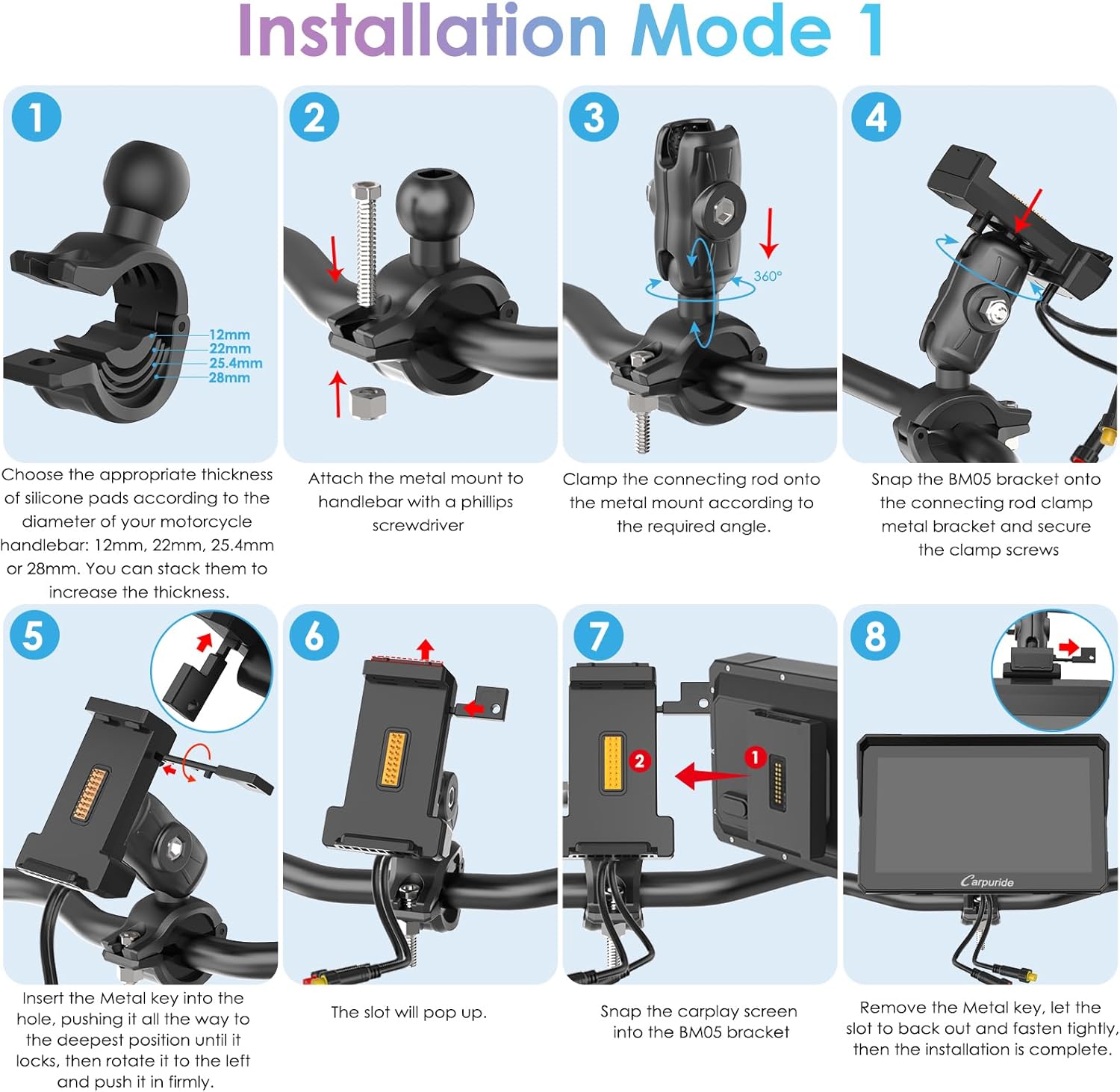 Installation Mode 1

1

12mm
22mm
25.4mm
28mm

Choose the appropriate thickness of silicone pads according to the diameter of your motorcycle handlebar: 12mm, 22mm, 25.4mm or 28mm. You can stack them to increase the thickness.

2

Attach the metal mount to handlebar with a phillips screwdriver

3

360°

Clamp the connecting rod onto the metal mount according to the required angle.

4

Snap the BM05 bracket onto the connecting rod clamp metal bracket and secure the clamp screws

5

Insert the Metal key into the hole, pushing it all the way to the deepest position until it locks, then rotate it to the left and push it in firmly.

6

The slot will pop up.

7

2

1

Snap the carplay screen into the BM05 bracket

8

Carpuride

Remove the Metal key, let the slot to back out and fasten tightly, then the installation is complete.