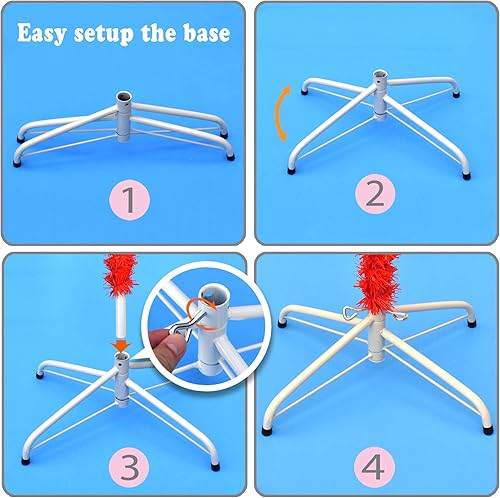 Easy setup the base

1

2

3

4