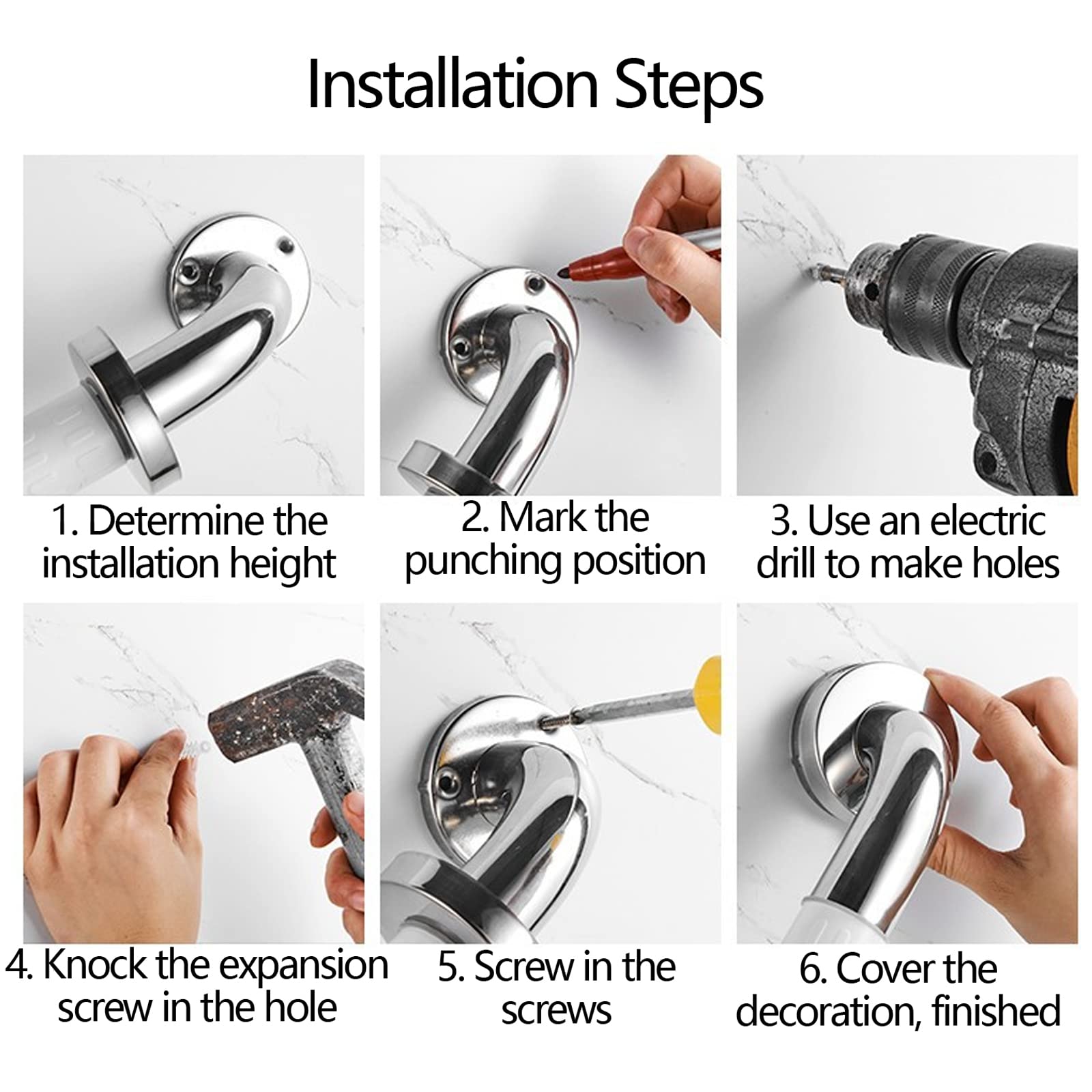 Installation Steps

1. Determine the installation height

2. Mark the punching position

3. Use an electric drill to make holes

4. Knock the expansion screw in the hole

5. Screw in the screws

6. Cover the decoration, finished