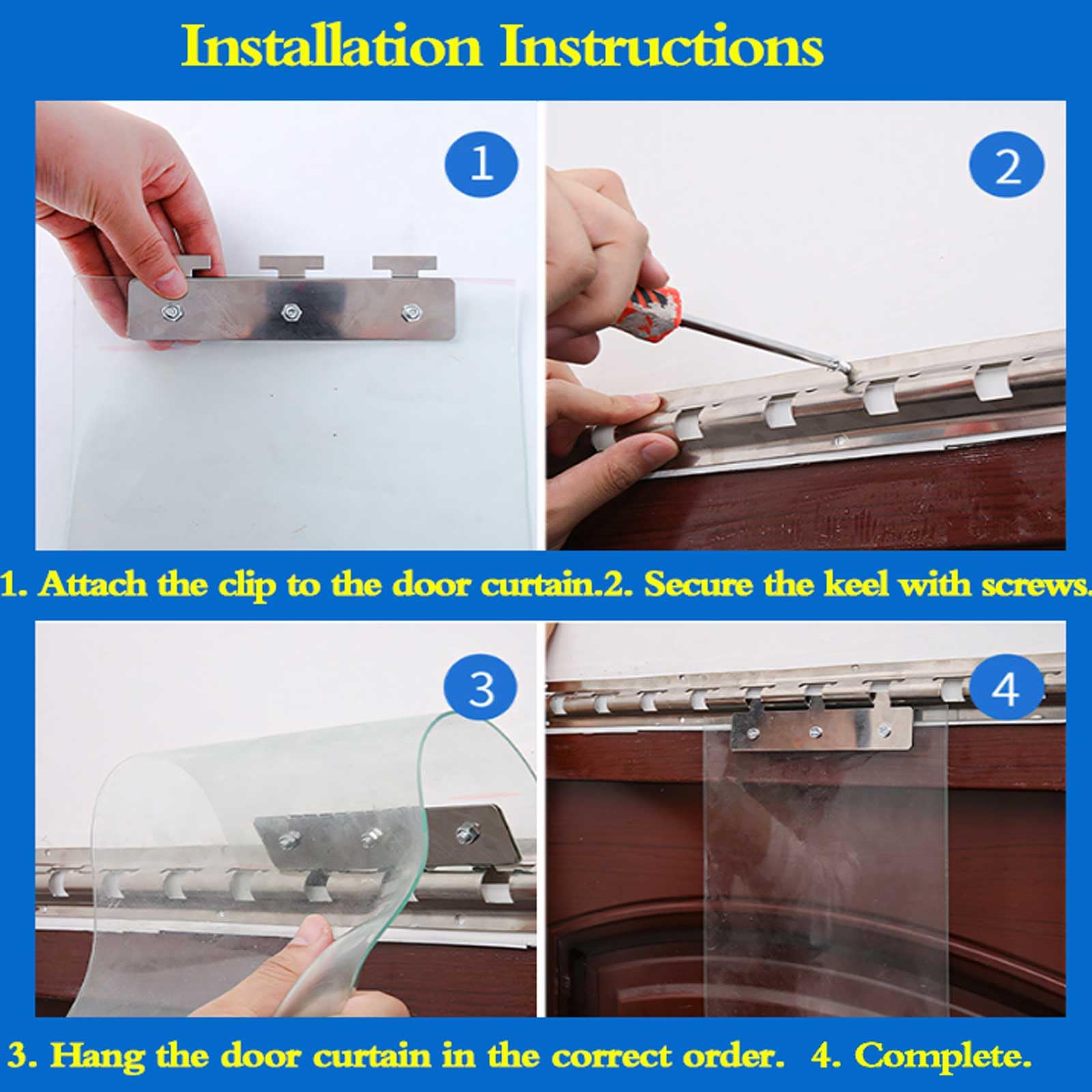 Installation Instructions

1

2

1. Attach the clip to the door curtain.2. Secure the keel with screws.

3

4

3. Hang the door curtain in the correct order. 4. Complete.