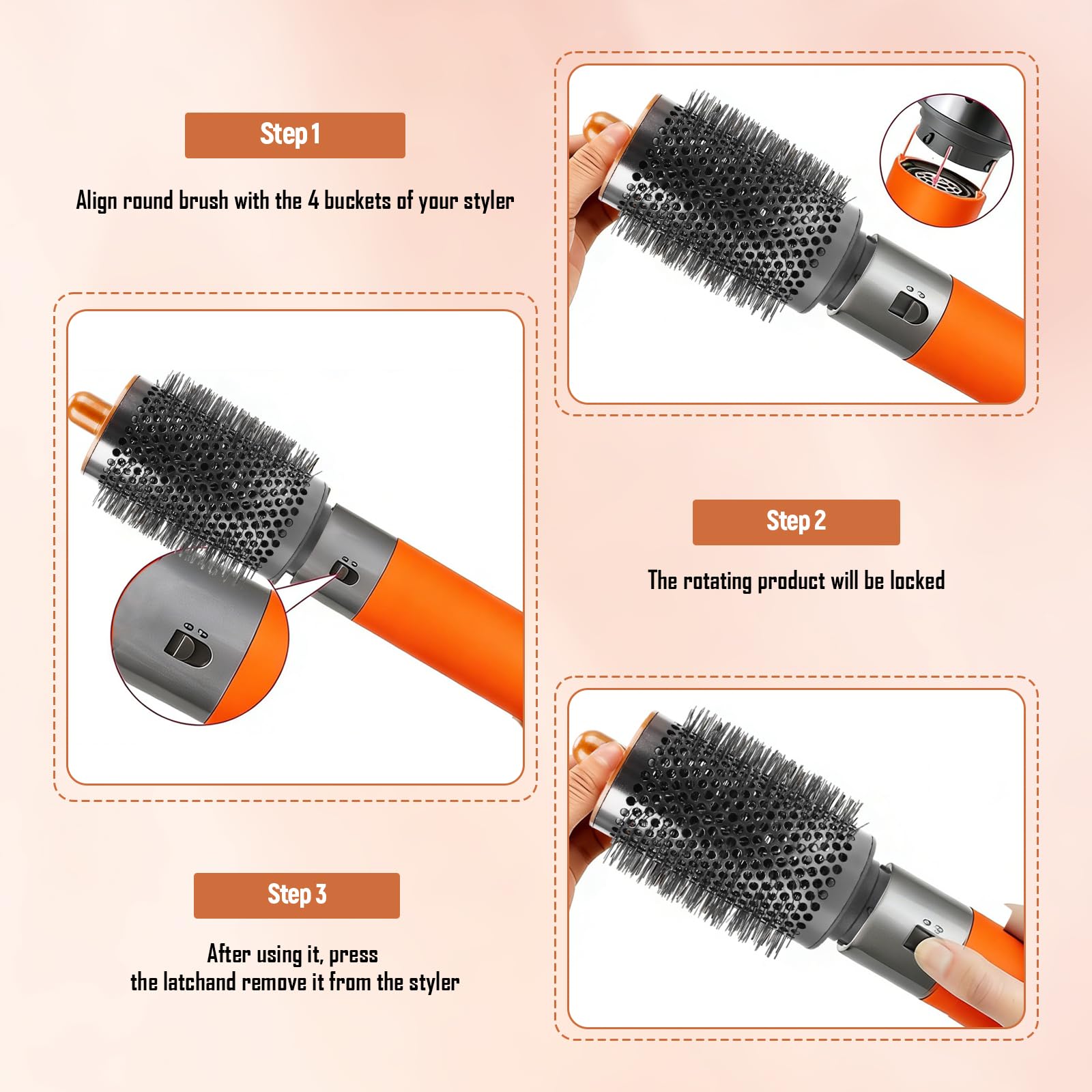 Step 1

Align round brush with the 4 buckets of your styler

Step 2

The rotating product will be locked

Step 3

After using it, press
the latchand remove it from the styler