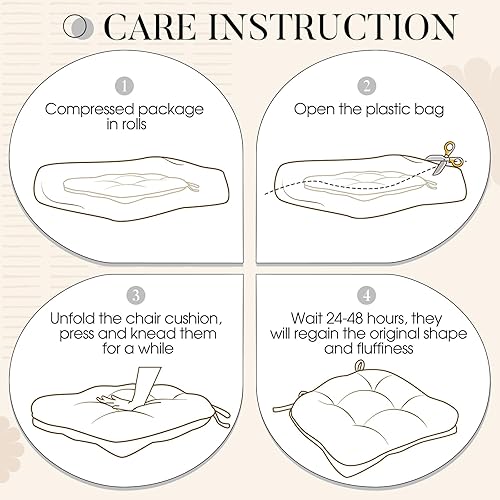 CARE INSTRUCTION

1
Compressed package in rolls

2
Open the plastic bag

3
Unfold the chair cushion, press and knead them for a while

4
Wait 24-48 hours, they will regain the original shape and fluffiness