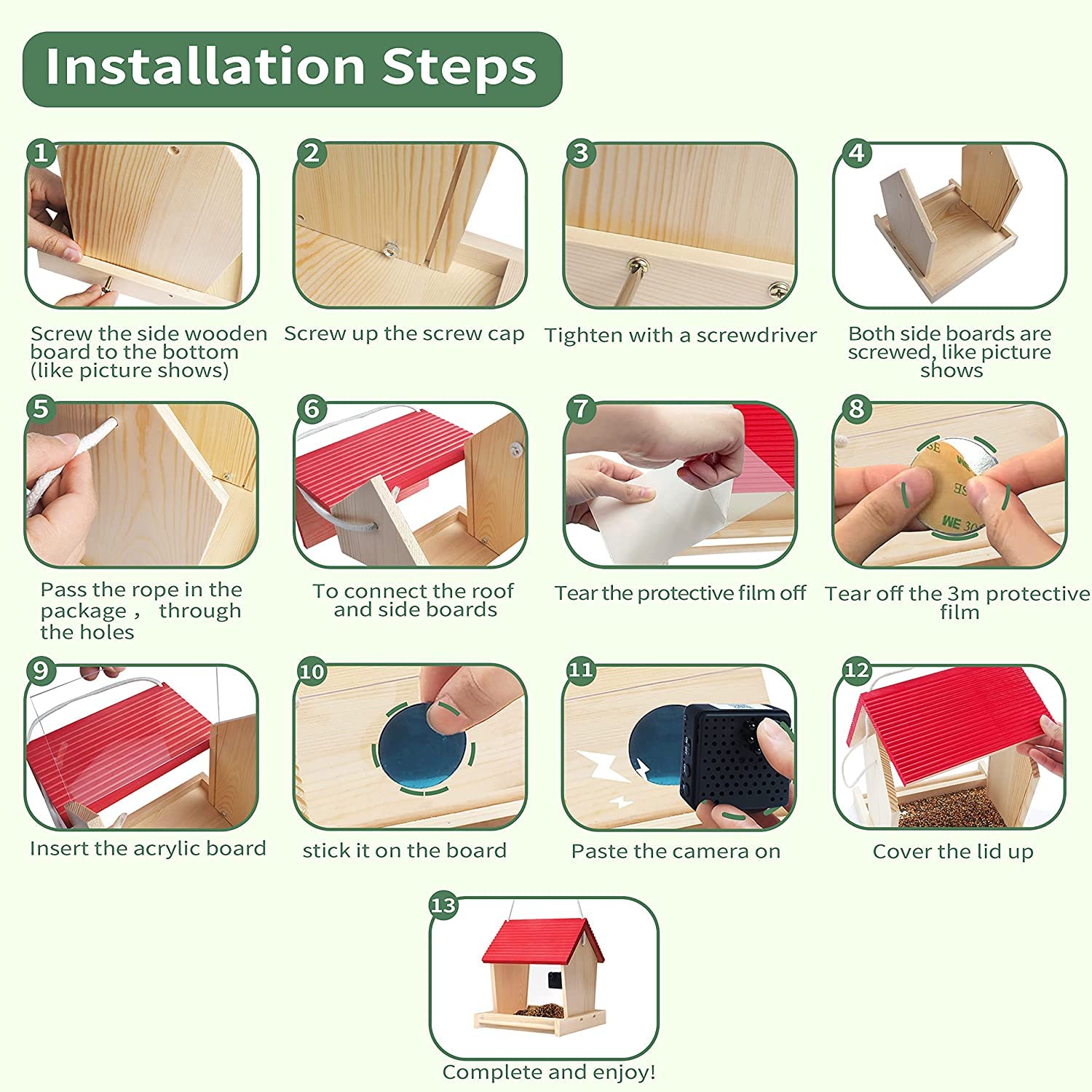 Installation Steps

1
Screw the side wooden board to the bottom (like picture shows)

2
Screw up the screw cap

3
Tighten with a screwdriver

4
Both side boards are screwed, like picture shows

5
Pass the rope in the package， through the holes

6
To connect the roof and side boards

7
Tear the protective film off

8
Tear off the 3m protective film

9
Insert the acrylic board

10
stick it on the board

11
Paste the camera on

12
Cover the lid up

13
Complete and enjoy!